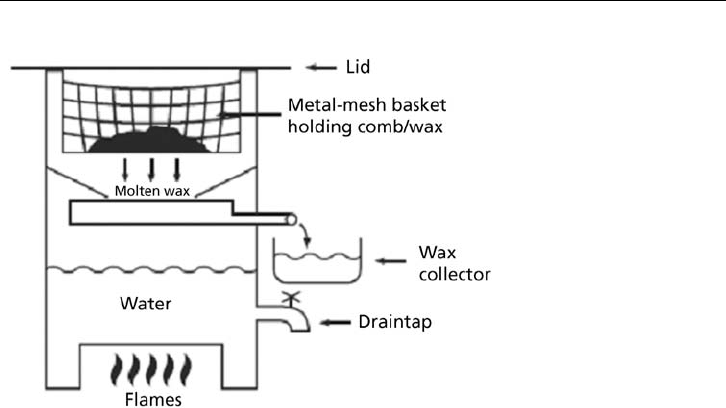 Lid

Metal-mesh basket holding comb/wax

Molten wax

Wax collector

Water

Draintap

Flames