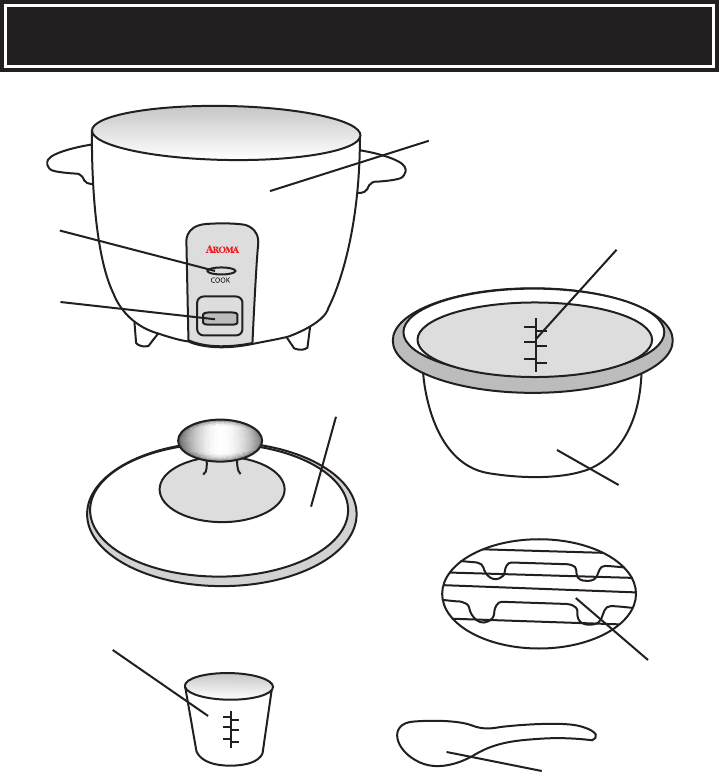 AROMA
COOK