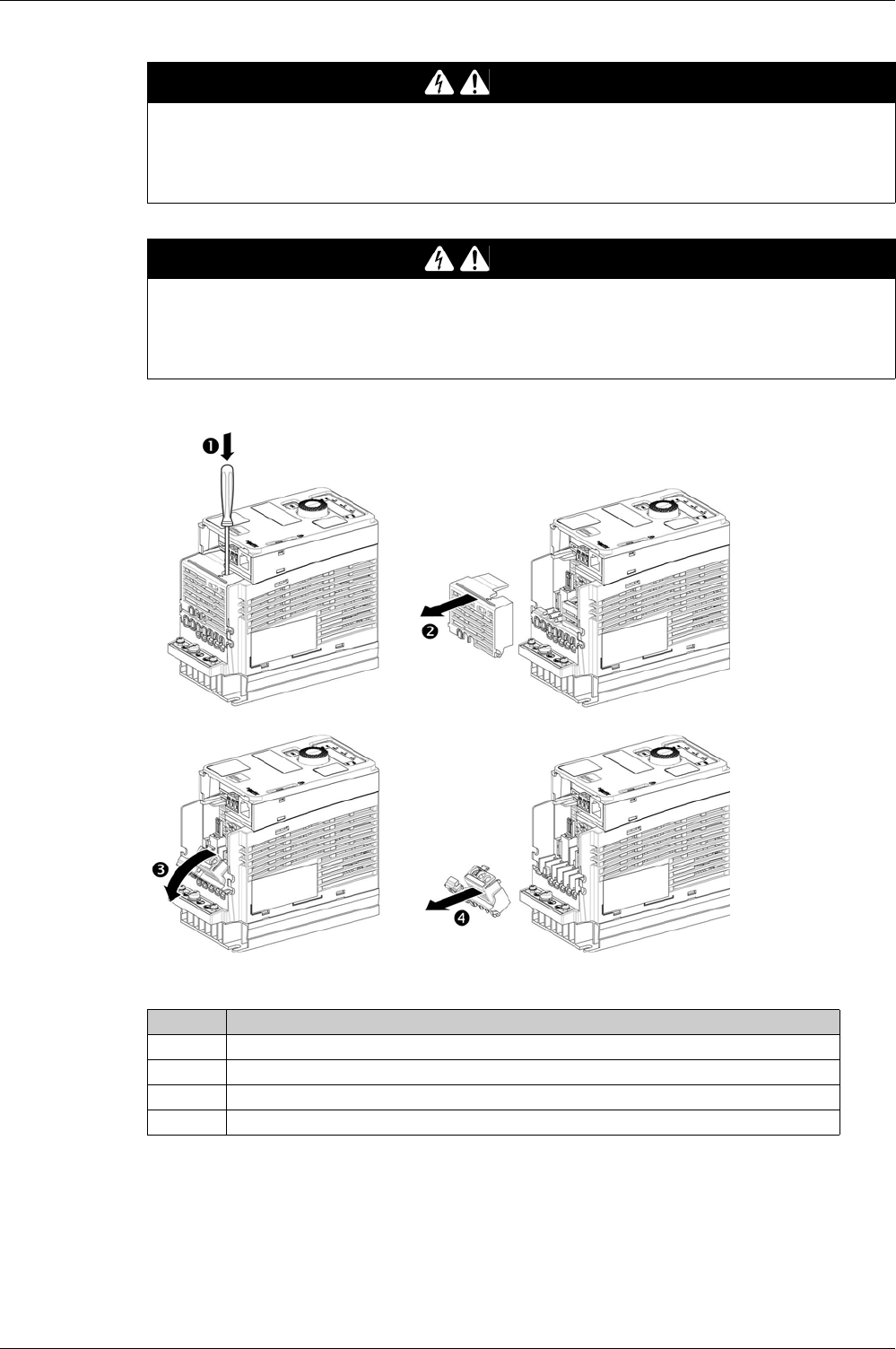 ❶

❷

❸

❹