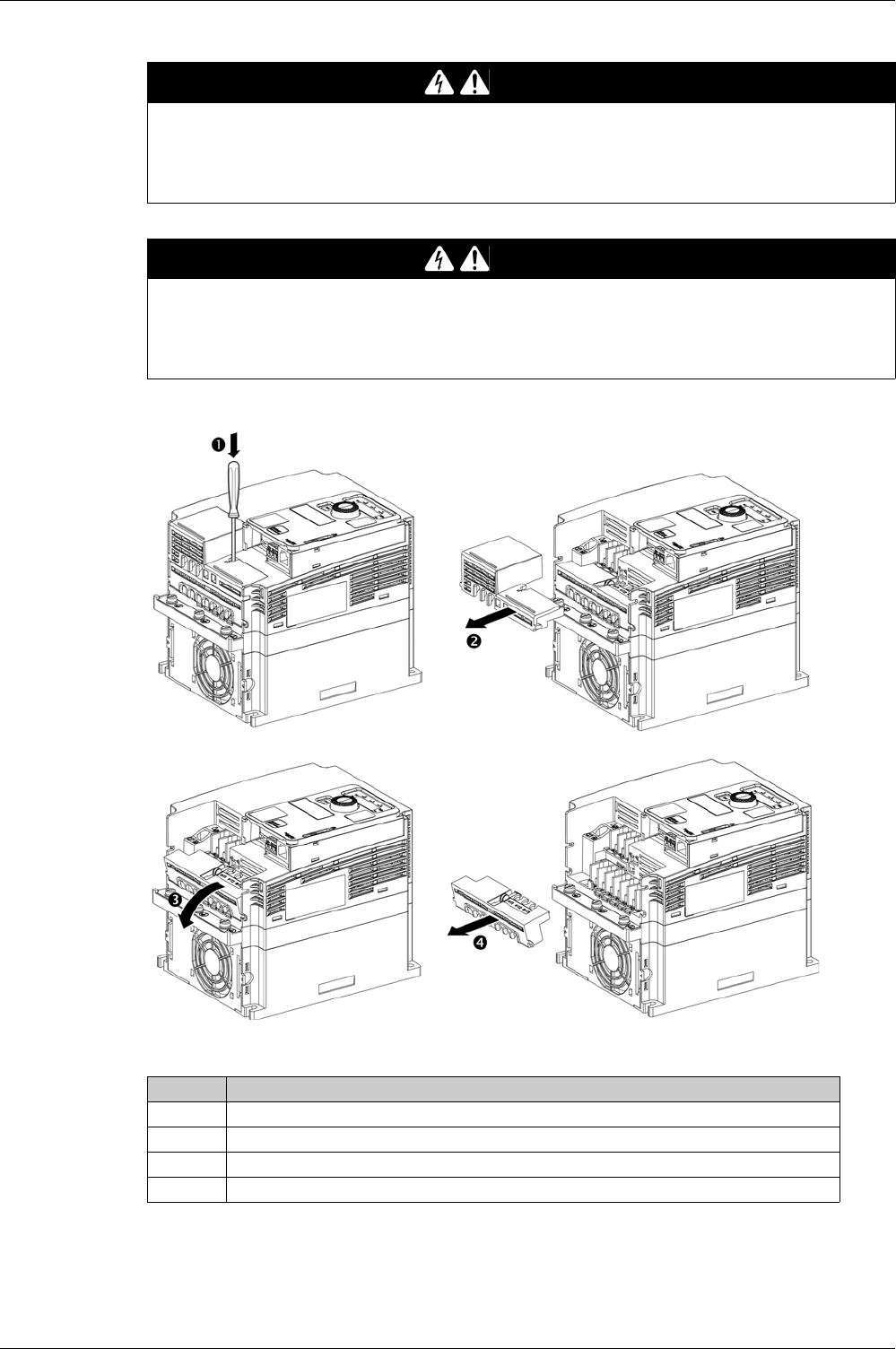 ❶

❷

❸

❹