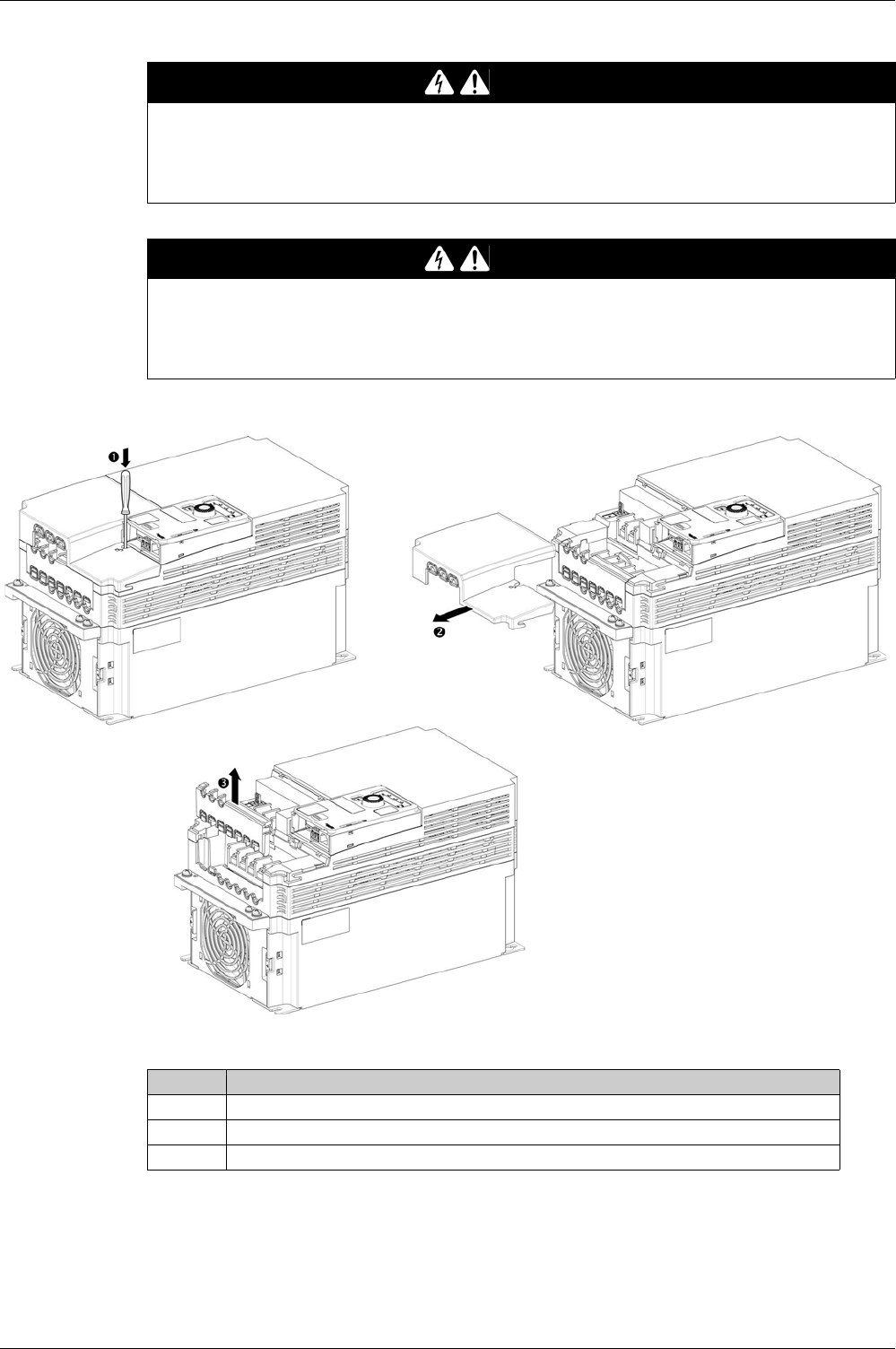 ❶

❷

❸