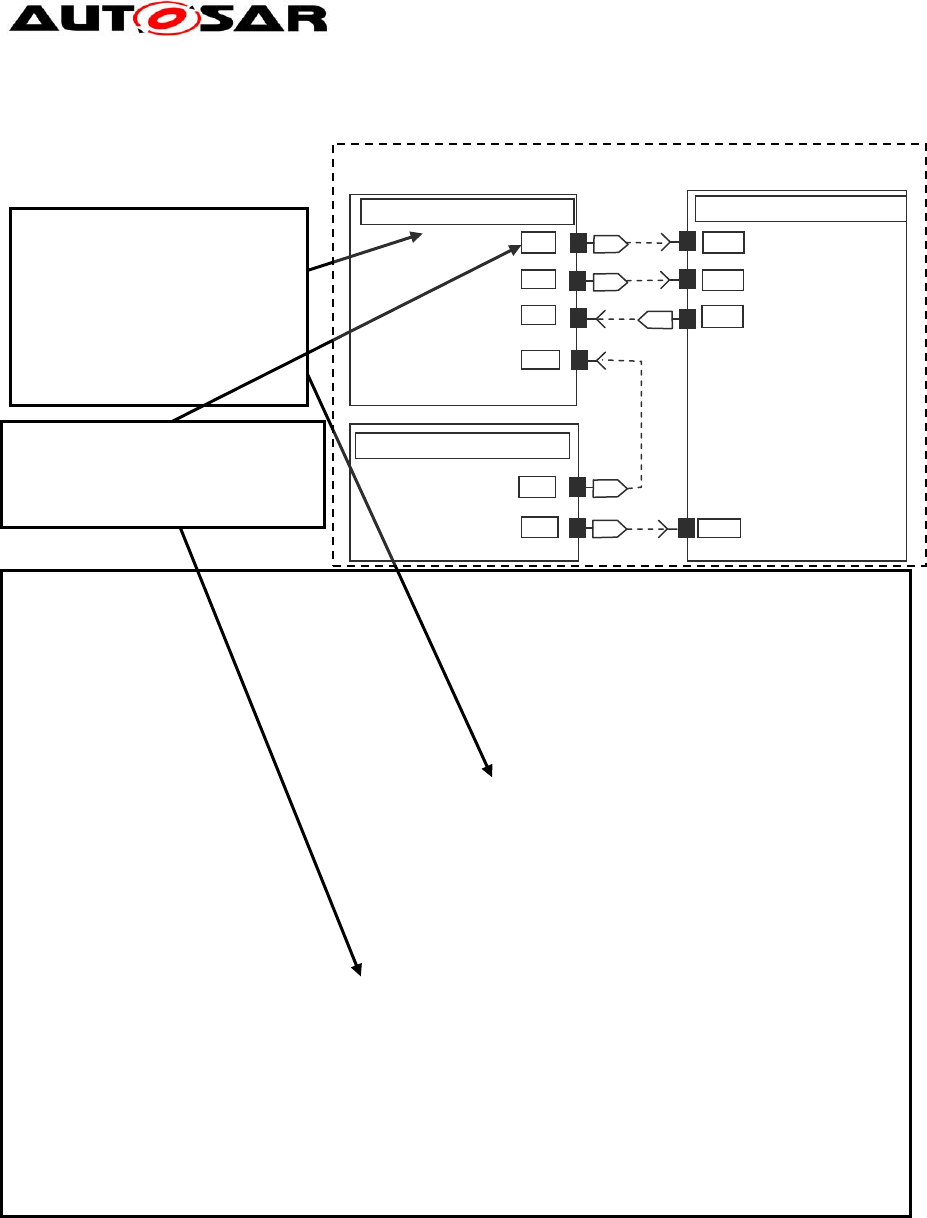 AUTOSAR