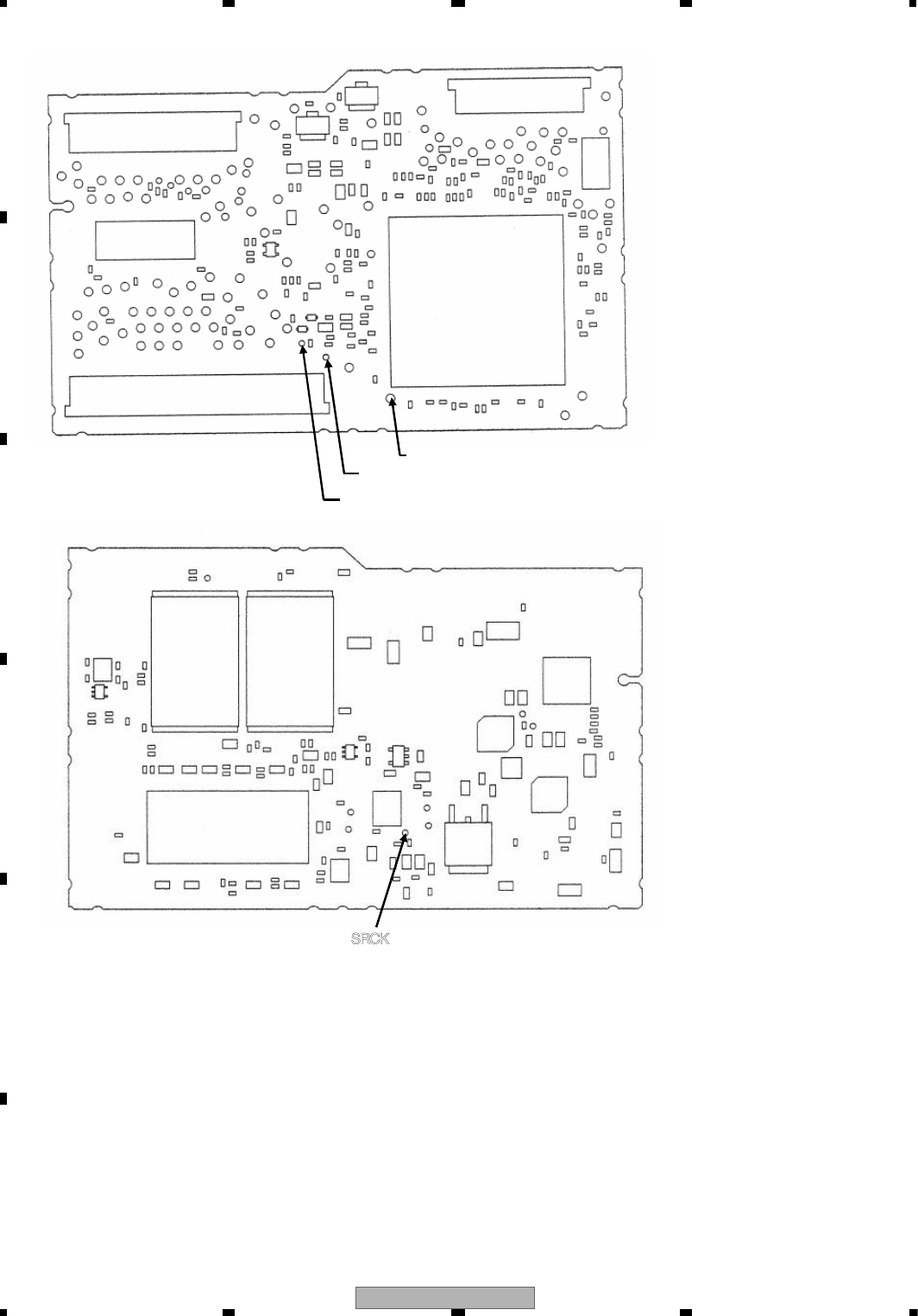 SRCK