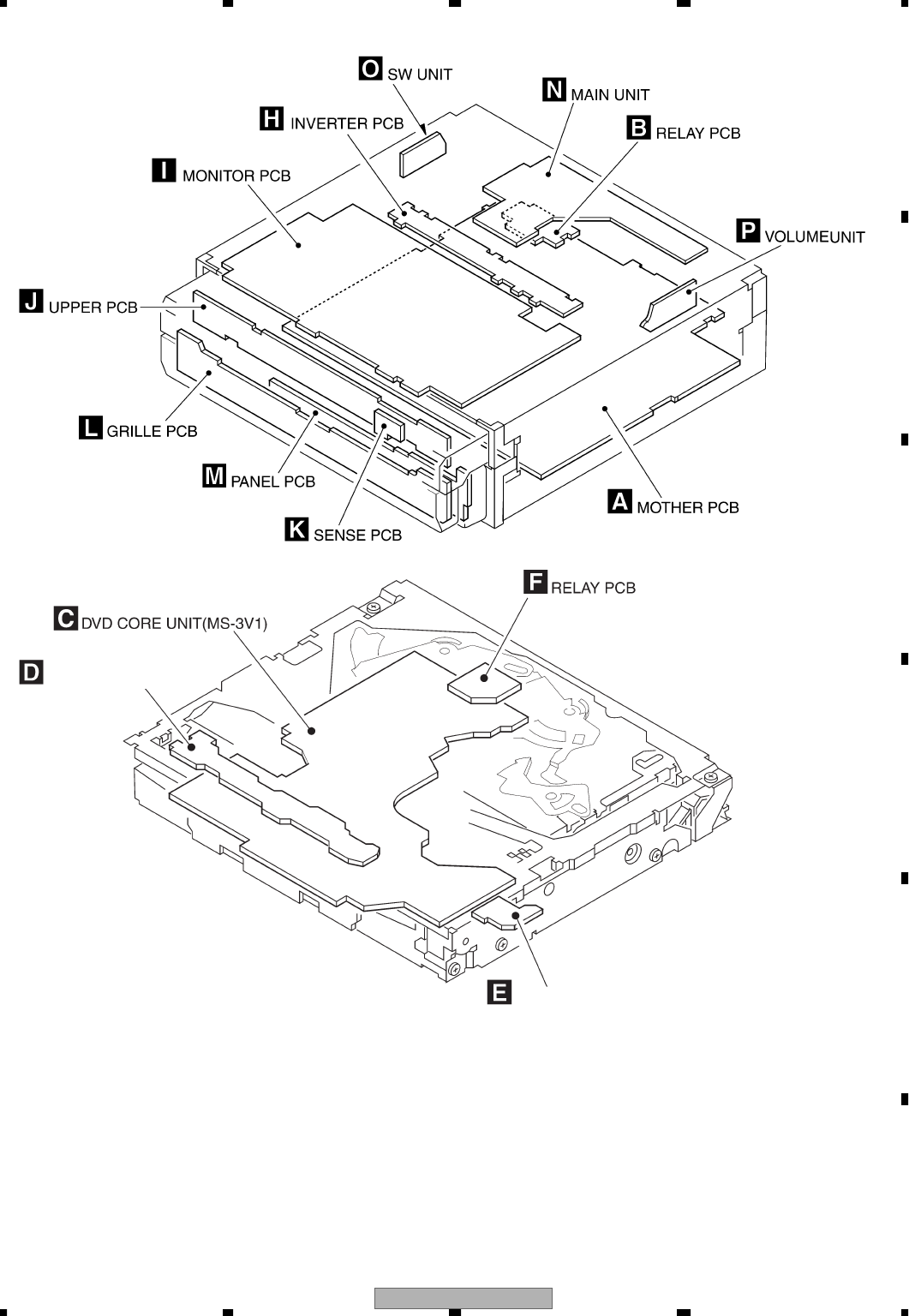 O SW UNIT

N MAIN UNIT

H INVERTER PCB

B RELAY PCB

I MONITOR PCB

P VOLUMEUNIT

J UPPER PCB

L GRILLE PCB

M PANEL PCB

K SENSE PCB

A MOTHER PCB

F RELAY PCB

C DVD CORE UNIT(MS-3V1)

D

E