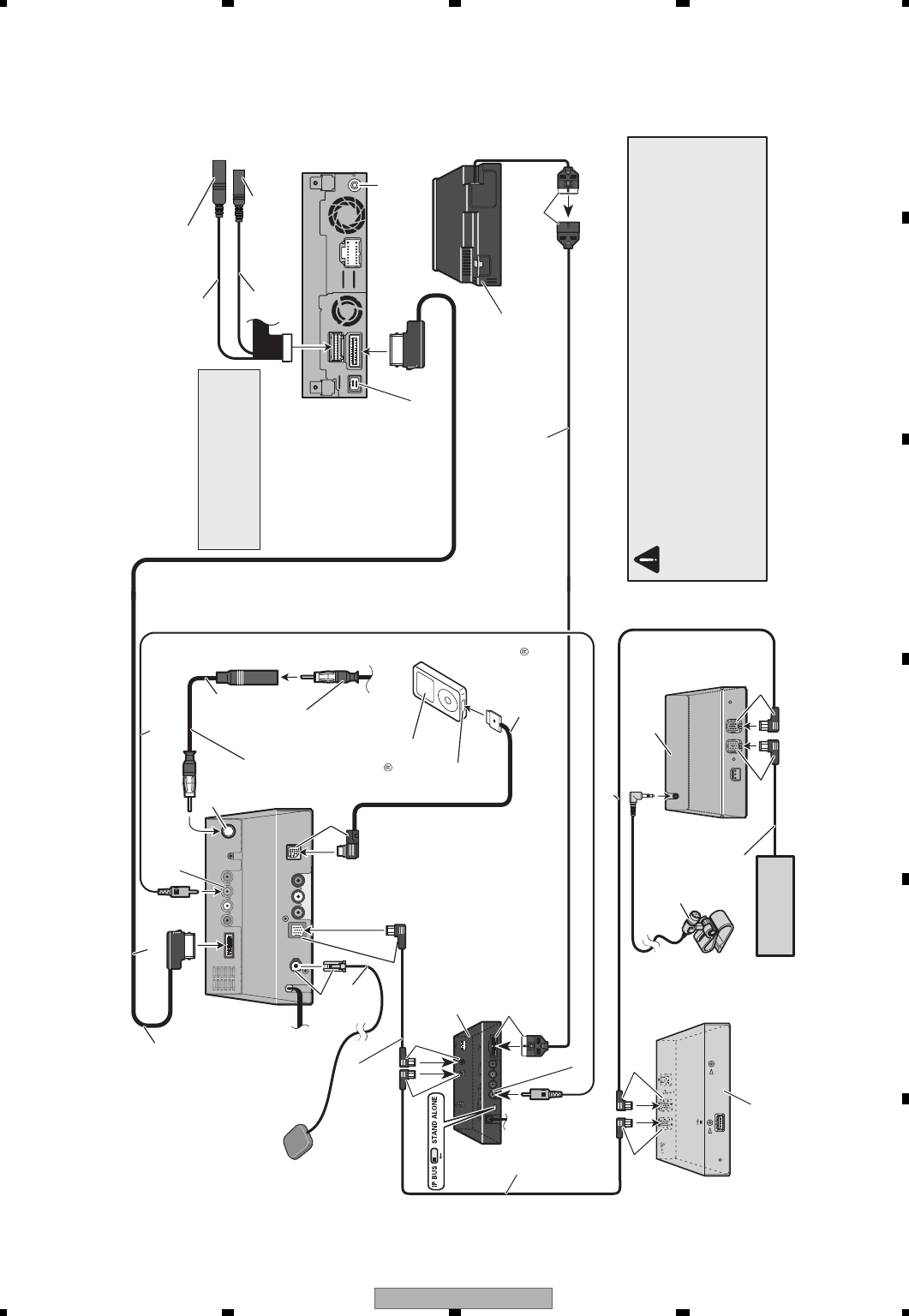 IP BUS
STAND ALONE