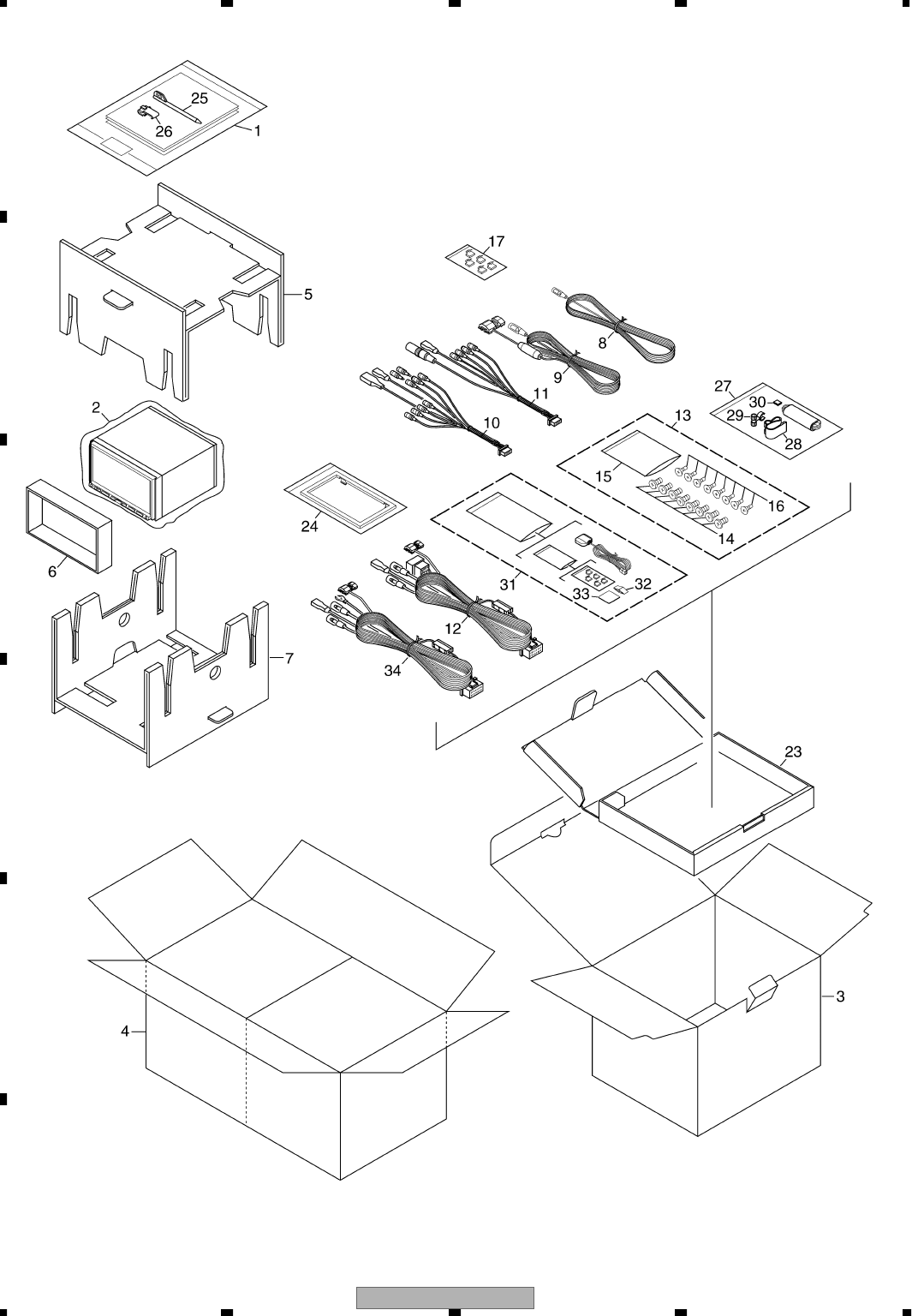 25
26
1
5
17
8
9
11
10
27
30
29
28
13
15
16
14
2
6
24
31
32
33
12
34
7
23
4
3