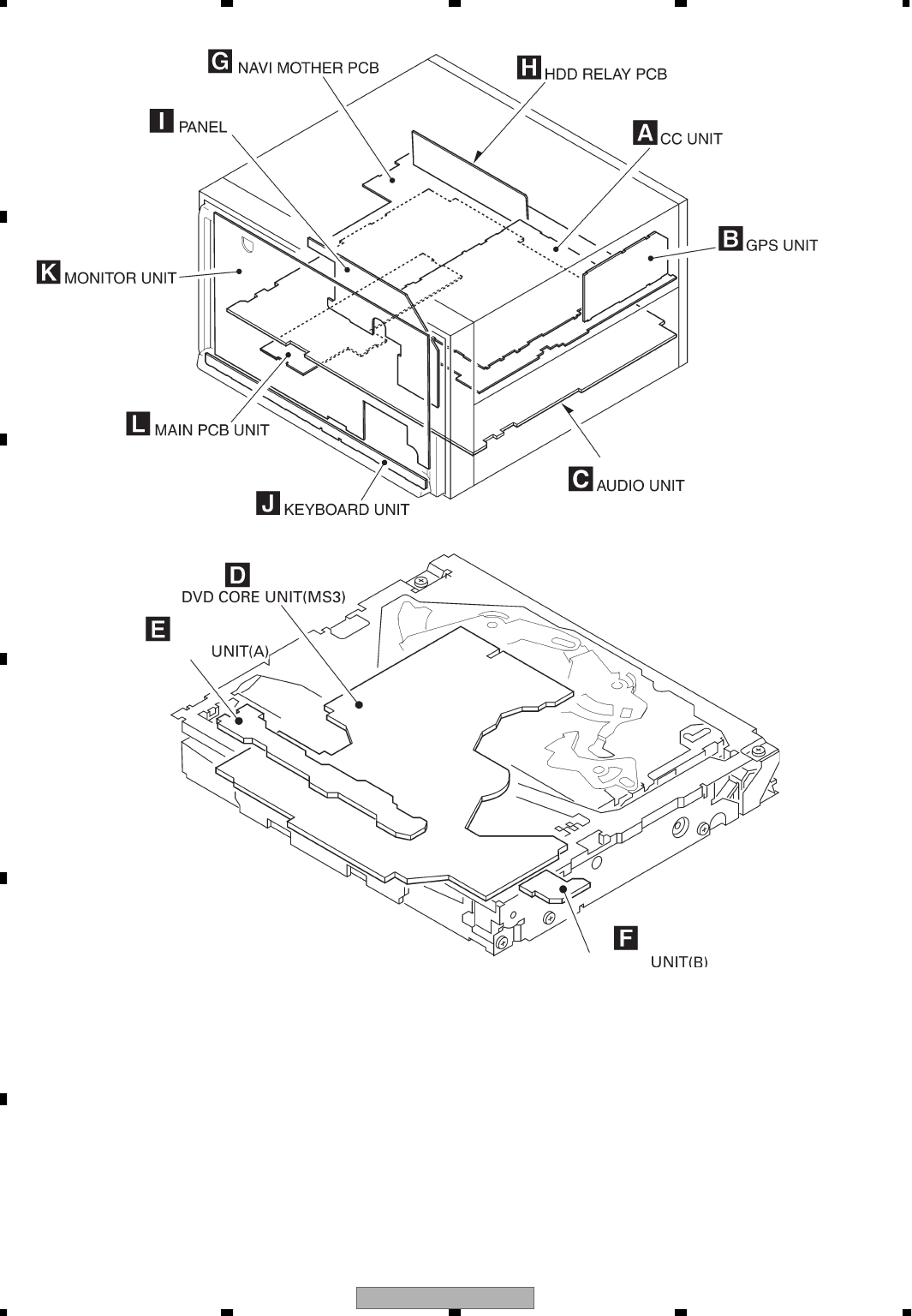 G NAVI MOTHER PCB
H HDD RELAY PCB
I PANEL
A CC UNIT
B GPS UNIT
K MONITOR UNIT
L MAIN PCB UNIT
C AUDIO UNIT
J KEYBOARD UNIT

D
DVD CORE UNIT(MS3)
E
UNIT(A)
F
UNIT(B)