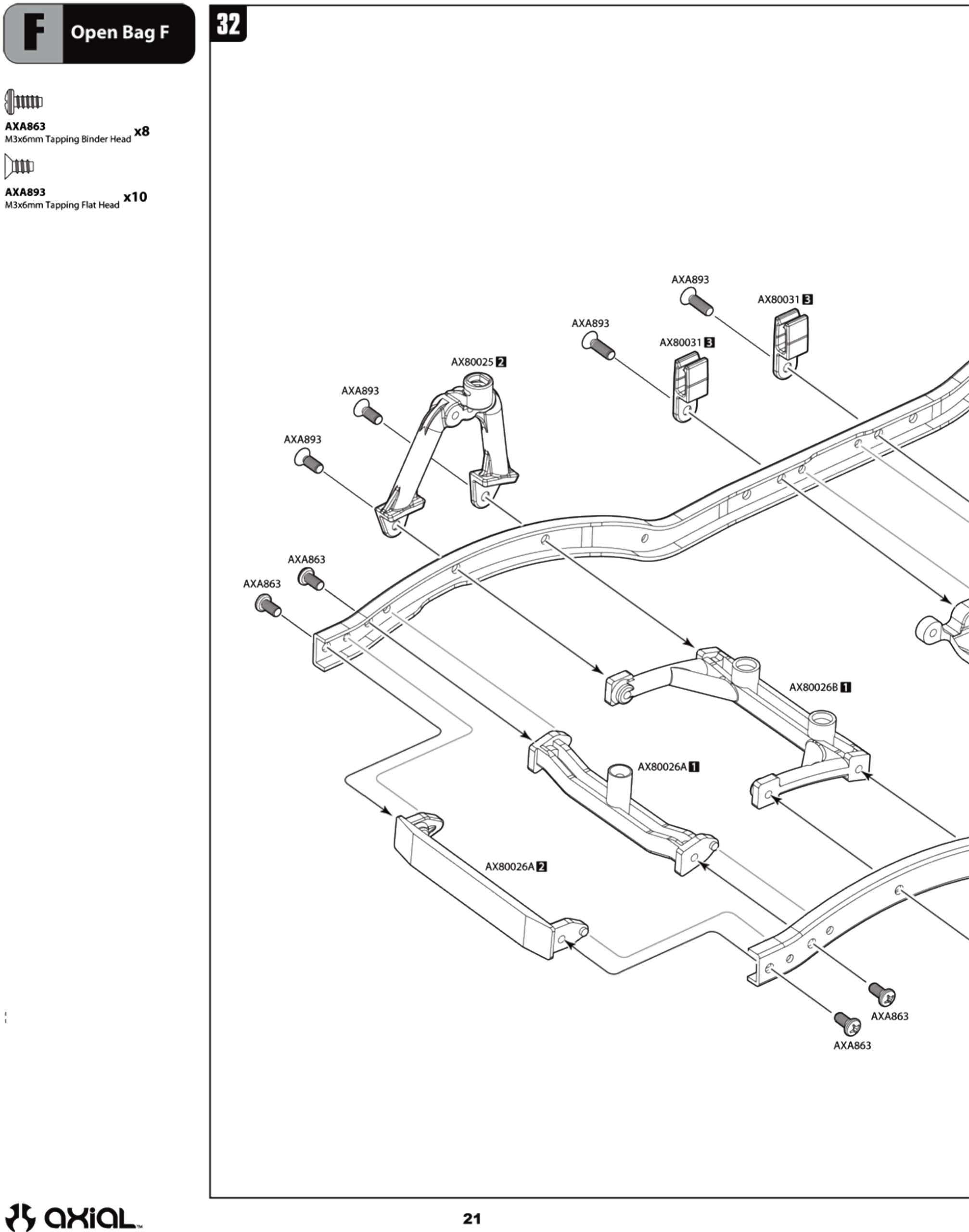 F Open Bag F

AXA863
M3x6mm Tapping Binder Head x8

AXA893
M3x6mm Tapping Flat Head x10

32

AXA893
AX80031 3
AXA893
AX80031 3
AX80025 2
AXA893
AXA893
AXA863
AXA863
AX80026B 1
AX80026A 1
AX80026A 2
AXA863
AXA863

axial

21