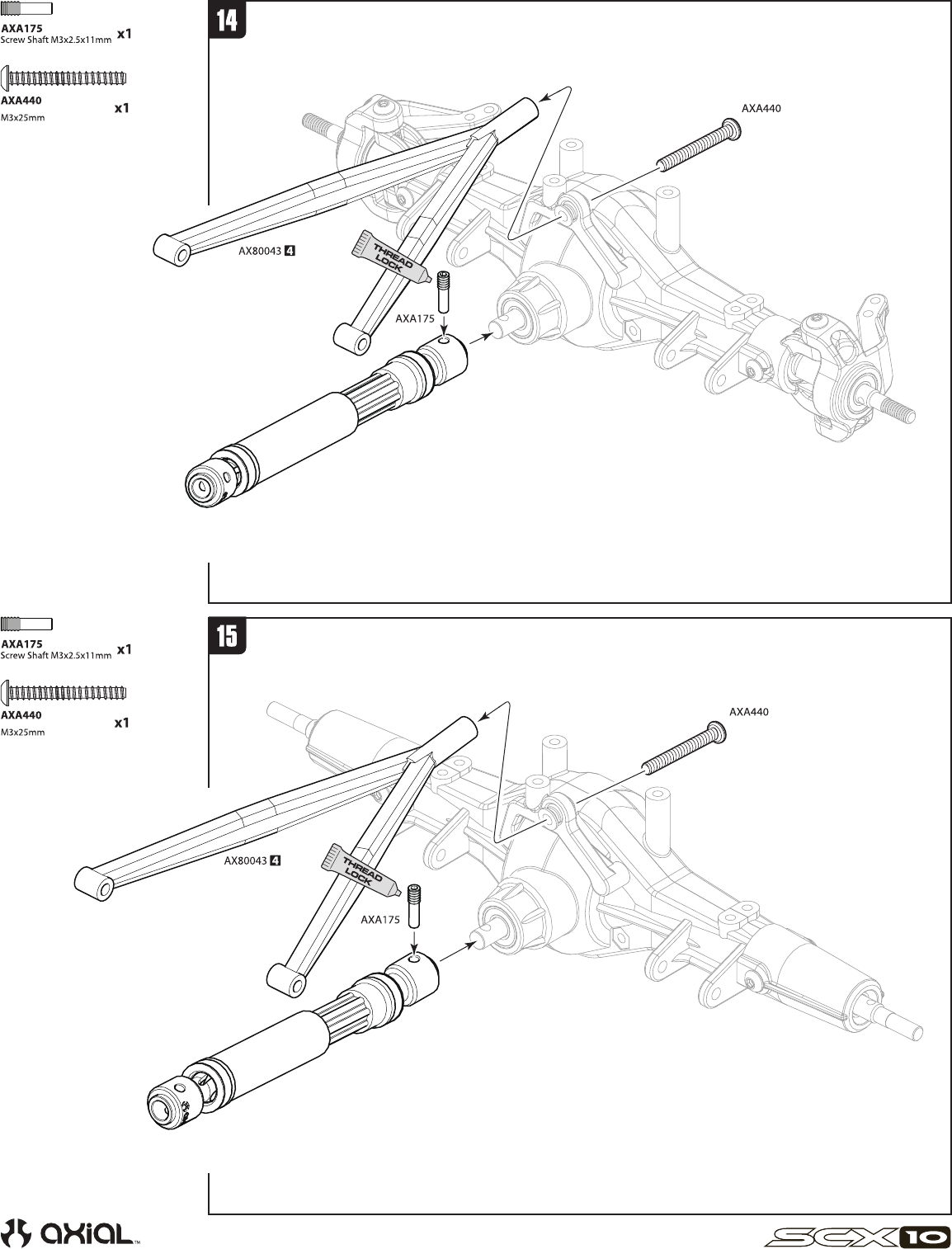 AXA175
Screw Shaft M3x2.5x11mm x1

AXA440
M3x25mm x1

14

AXA440
AX80043 4
THREAD LOCK
AXA175

AXA175
Screw Shaft M3x2.5x11mm x1

AXA440
M3x25mm x1

15

AXA440
AX80043 4
THREAD LOCK
AXA175

axial™

SCX10