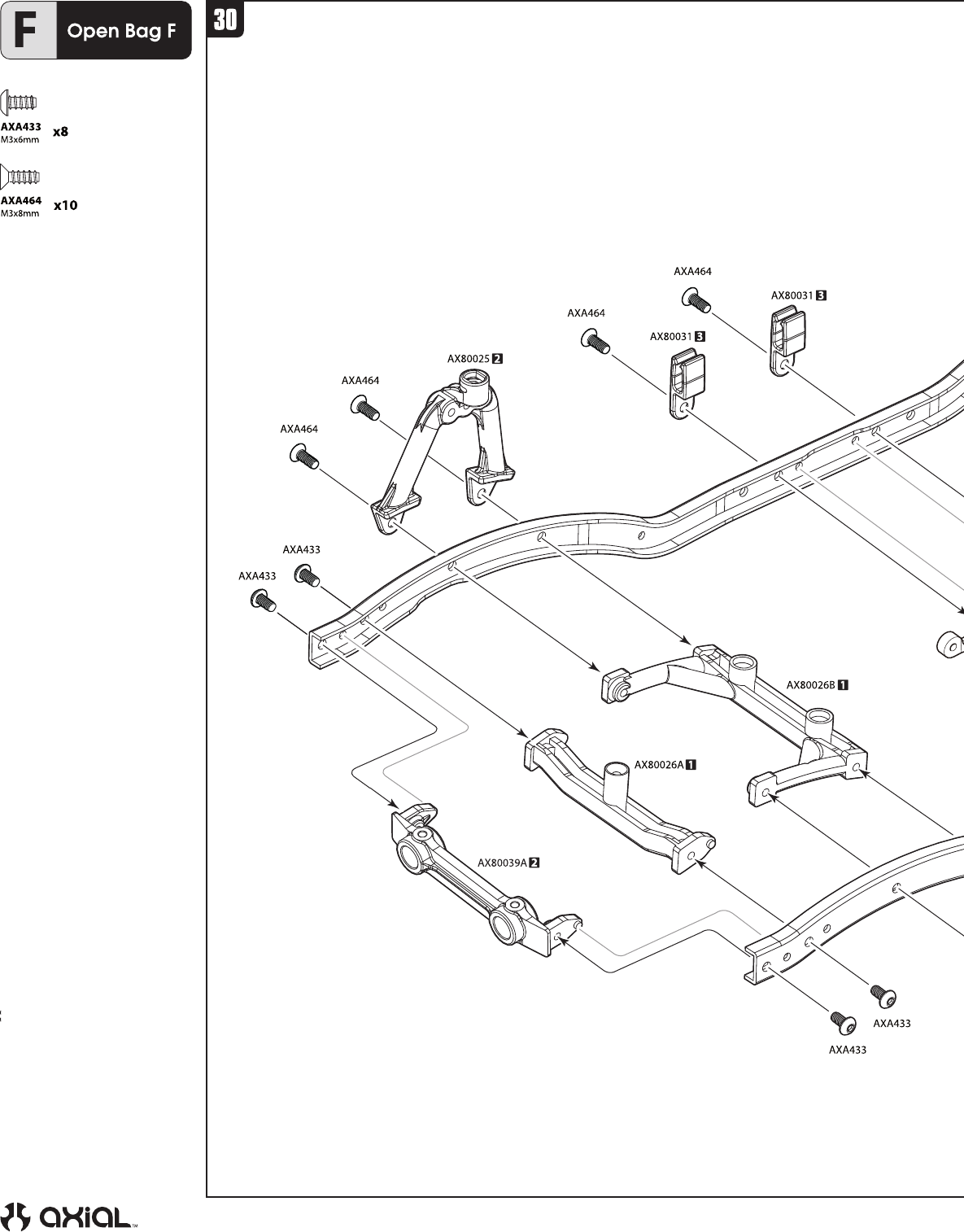 F Open Bag F

AXA433
M3x6mm
x8

AXA464
M3x8mm
x10

30

AXA464
AX80031 3
AXA464
AX80031 3
AX80025 2
AXA464
AXA464
AXA433
AXA433
AX80026B 1
AX80026A 1
AX80039A 2
AXA433
AXA433

axial™