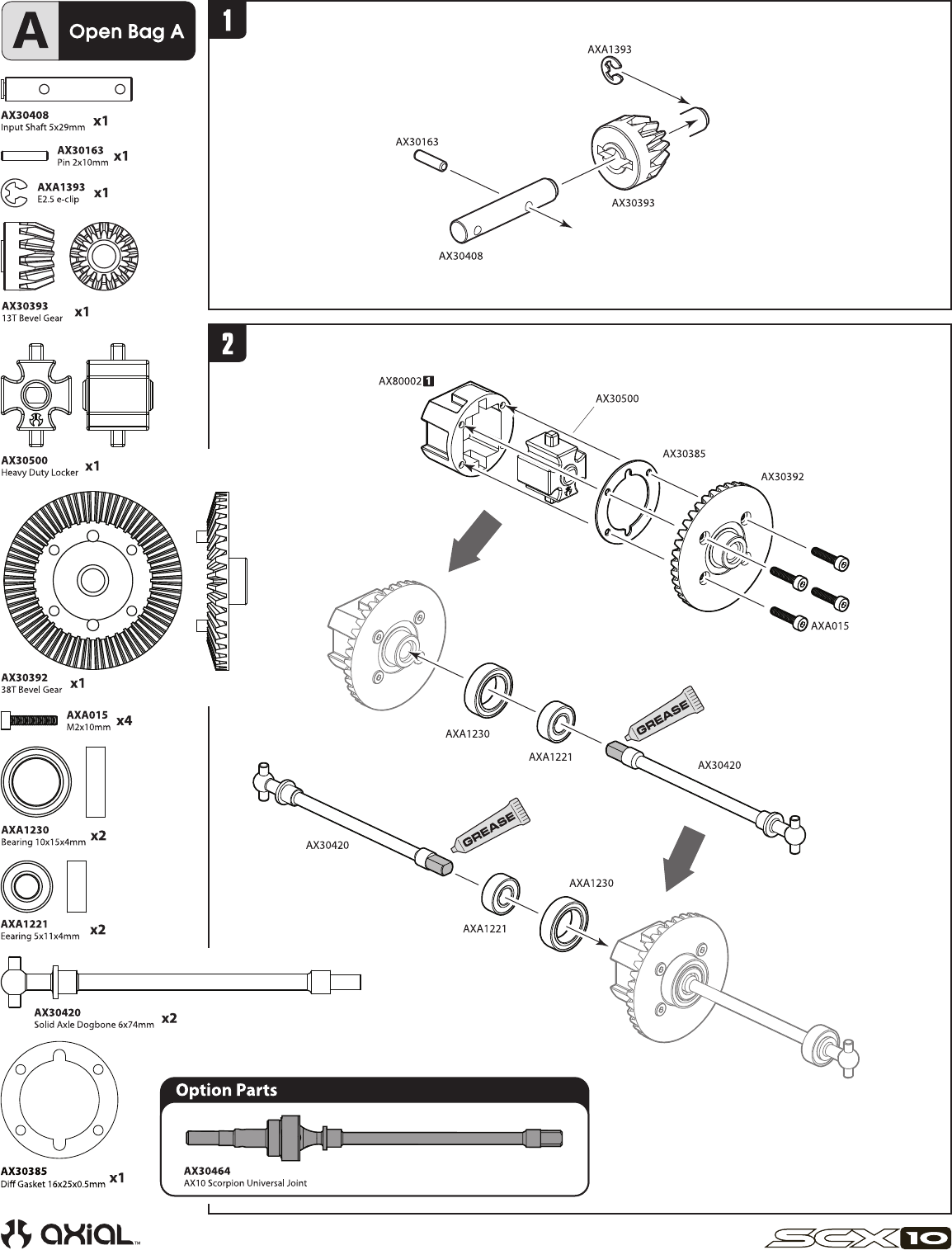 A Open Bag A

AX30408
Input Shaft 5x29mm x1

AX30163
Pin 2x10mm x1

AXA1393
E2.5 e-clip x1

AX30393
13T Bevel Gear x1

AX30500
Heavy Duty Locker x1

AX30392
38T Bevel Gear x1

AXA015
M2x10mm x4

AXA1230
Bearing 10x15x4mm x2

AXA1221
Eearing 5x11x4mm x2

AX30420
Solid Axle Dogbone 6x74mm x2

AX30385
Diff Gasket 16x25x0.5mm x1

1

AXA1393
AX30163
AX30393
AX30408

2

AX80002 1
AX30500
AX30385
AX30392
AXA015
AXA1230
AXA1221
GREASE
AX30420
AX30420
GREASE
AXA1230
AXA1221

Option Parts
AX30464
AX10 Scorpion Universal Joint

axial™

SCX10