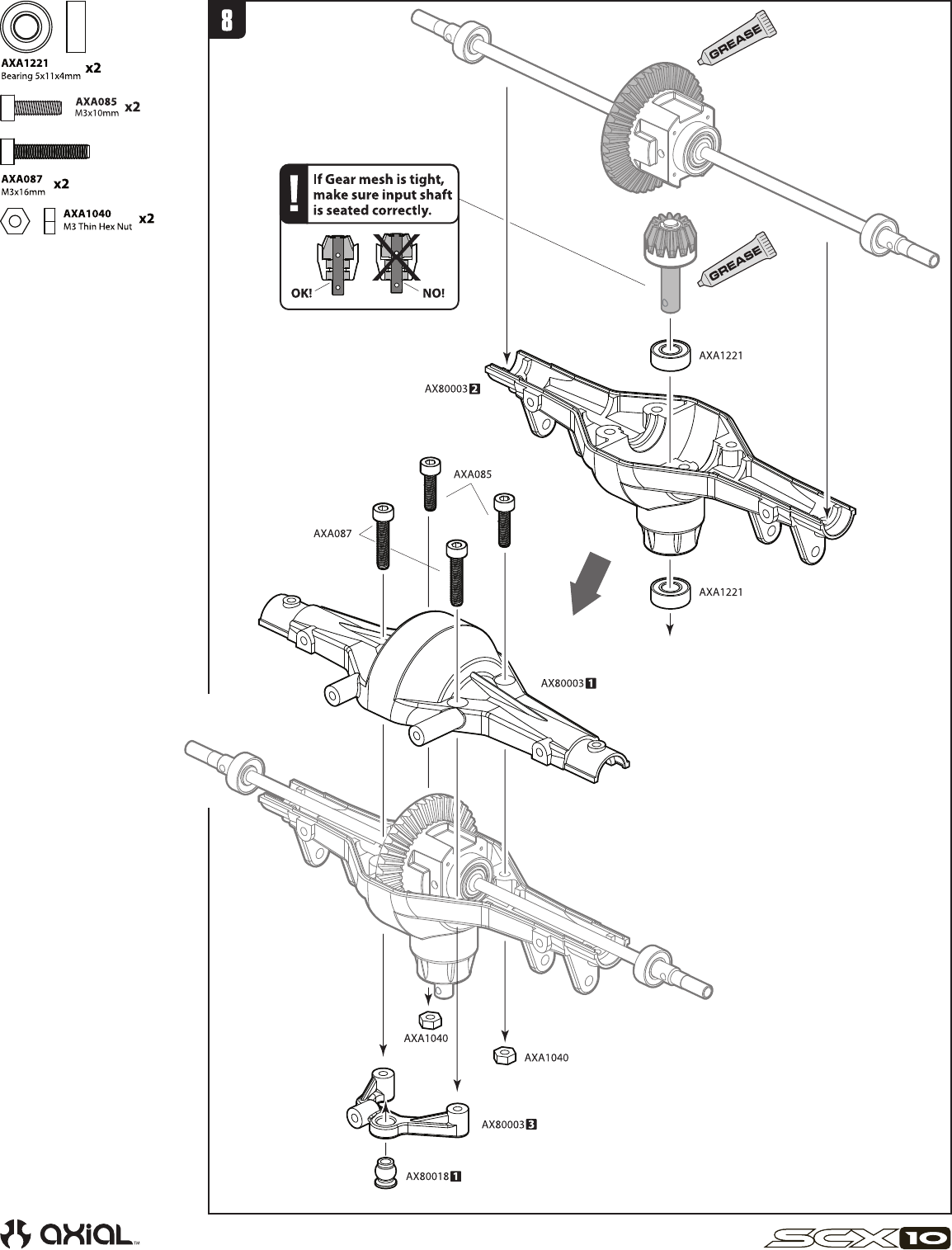 AXA1221
Bearing 5x11x4mm x2

AXA085
M3x10mm x2

AXA087
M3x16mm x2

AXA1040
M3 Thin Hex Nut x2

8

GREASE

! If Gear mesh is tight, make sure input shaft is seated correctly.

OK! NO!

GREASE

AXA1221

AX80003 2

AXA085

AXA087

AXA1221

AX80003 1

AXA1040

AXA1040

AX80003 3

AX80018 1

axial™

SCX10