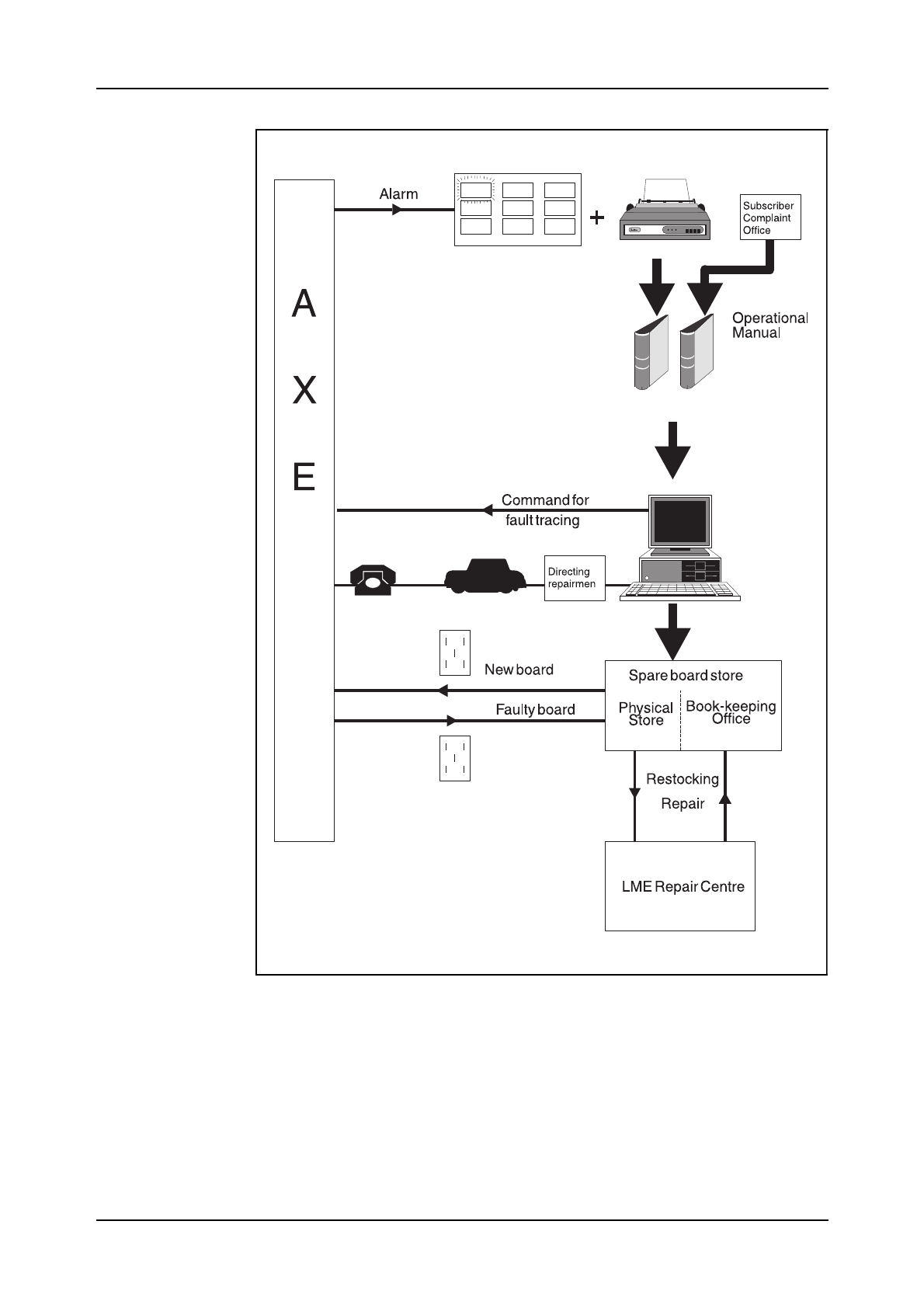 A
X
E

Alarm

+

Subscriber Complaint Office

Operational Manual

Command for fault tracing

Directing repairmen

New board

Faulty board

Spare board store

Physical Store

Book-keeping Office

Restocking

Repair

LME Repair Centre