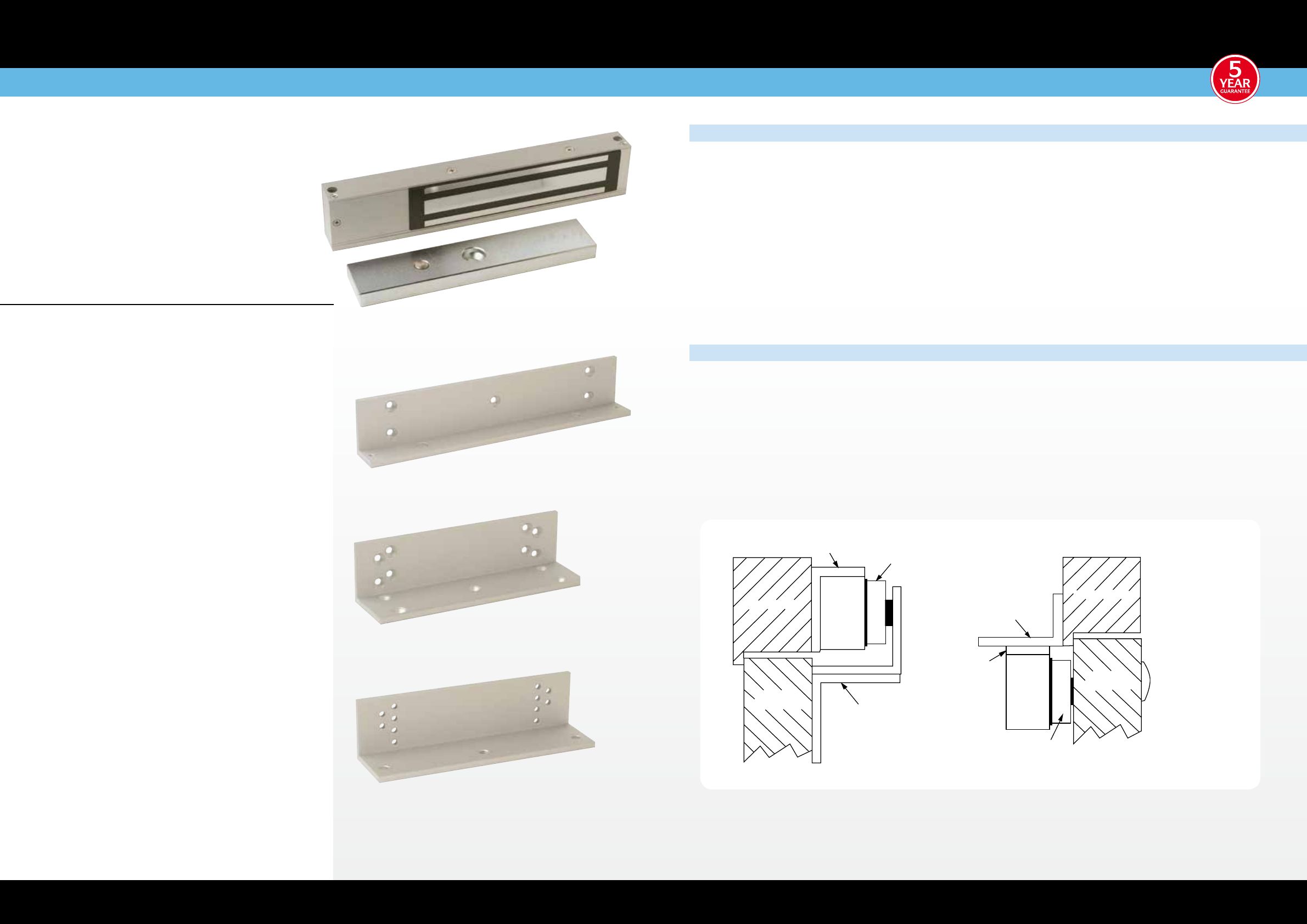 5
YEAR
GUARANTEE