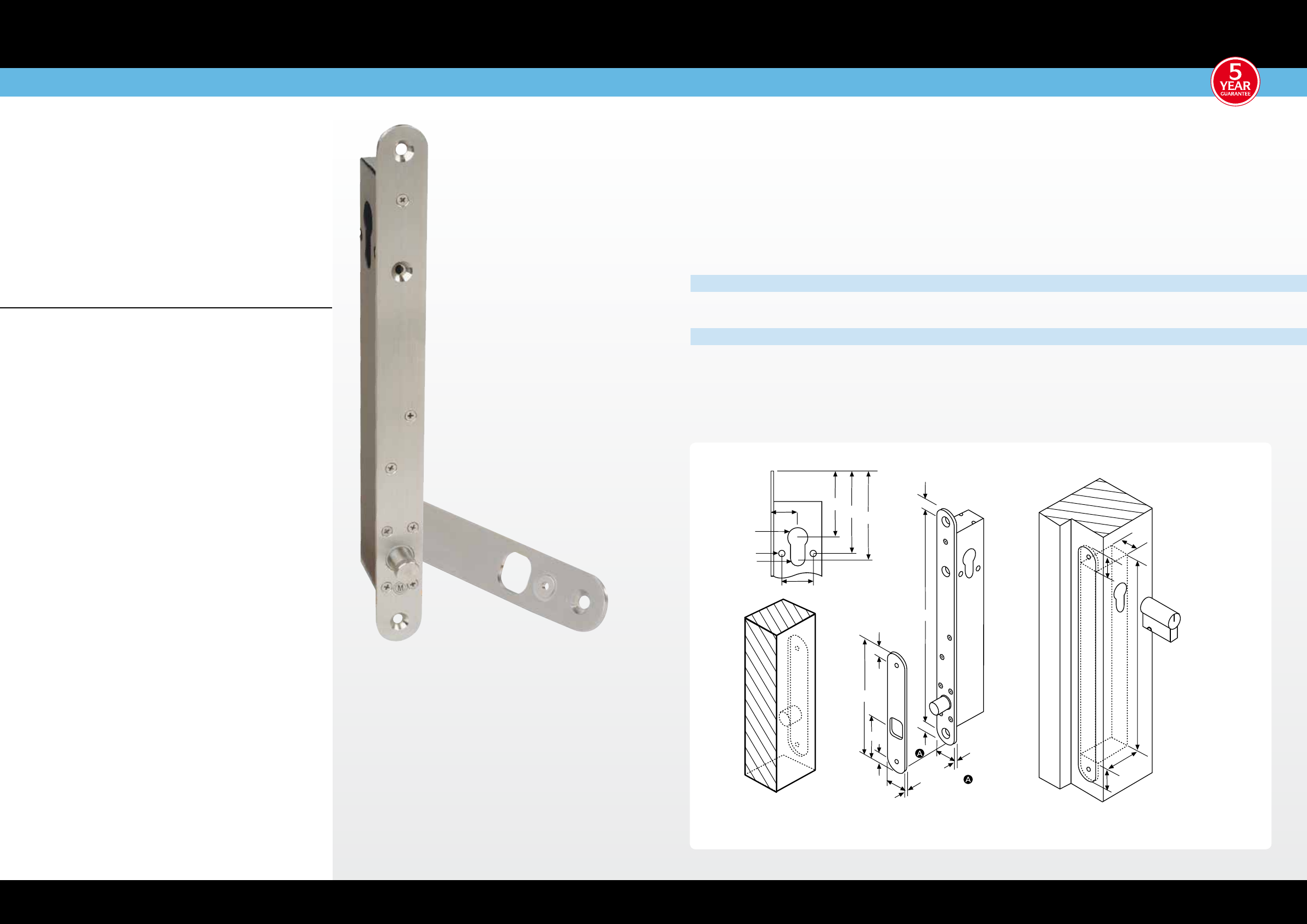 5
YEAR
GUARANTEE

M

A

A