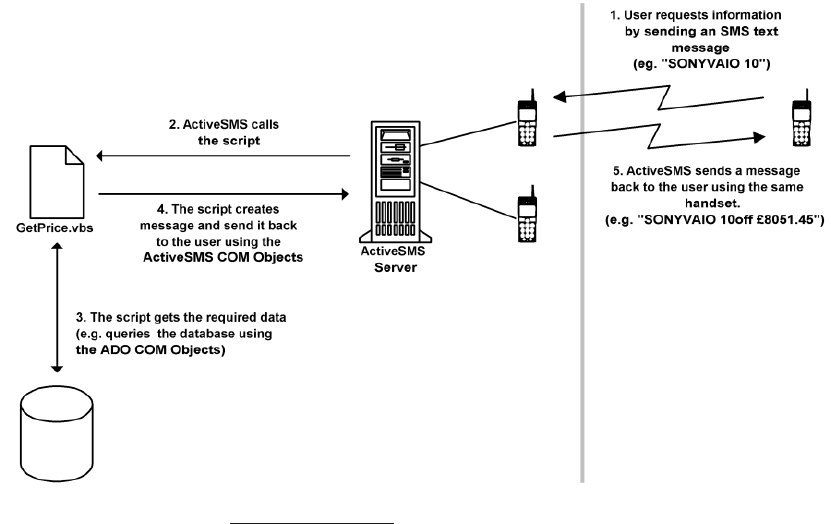 1. User requests information by sending an SMS text message (eg. "SONYVAIO 10")

2. ActiveSMS calls the script

GetPrice.vbs

4. The script creates message and send it back to the user using the ActiveSMS COM Objects

ActiveSMS Server

5. ActiveSMS sends a message back to the user using the same handset. (e.g. "SONYVAIO 10off £8051.45")

3. The script gets the required data (e.g. queries the database using the ADO COM Objects)