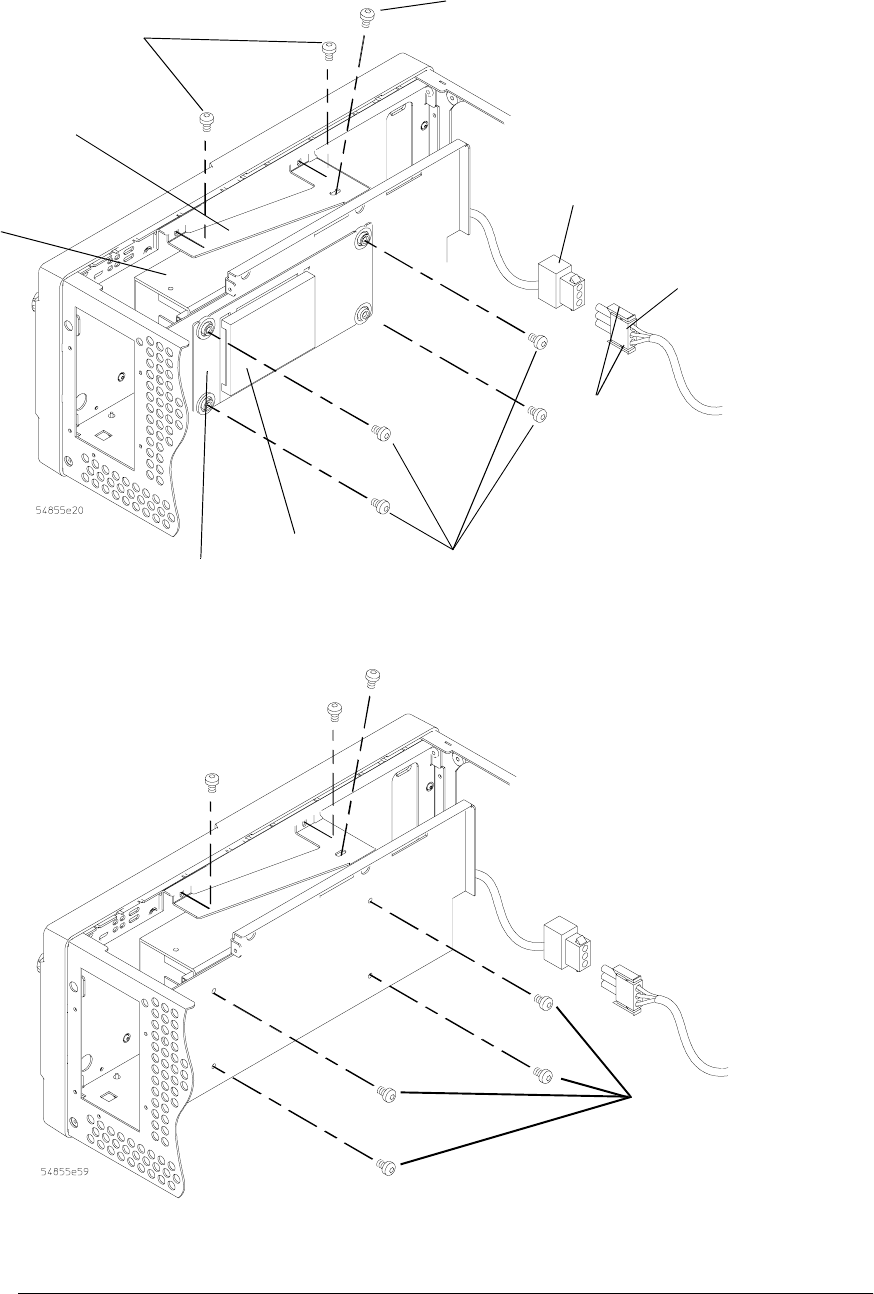 54855e20

54855e59