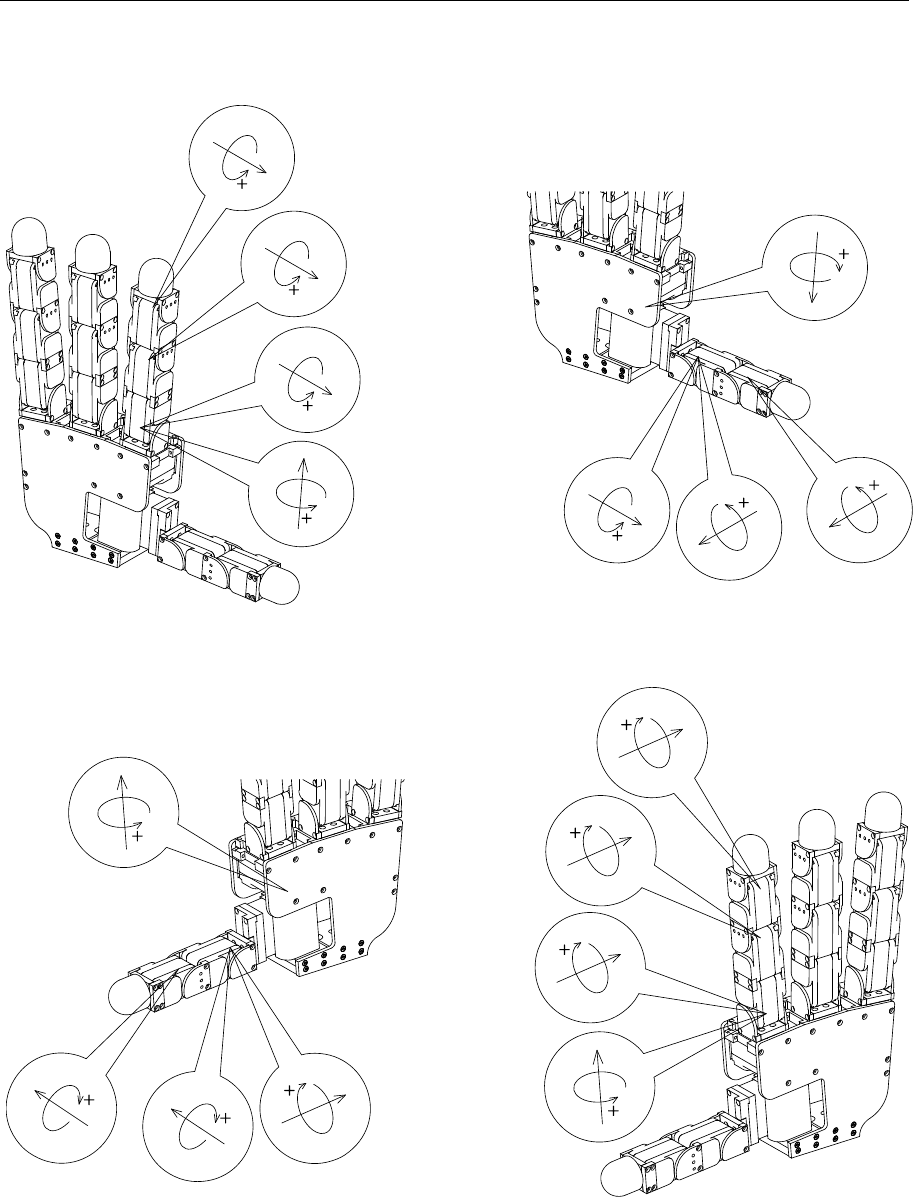 +

+

+

+

+

+

+

+

+

+

+

+

+

+

+

+