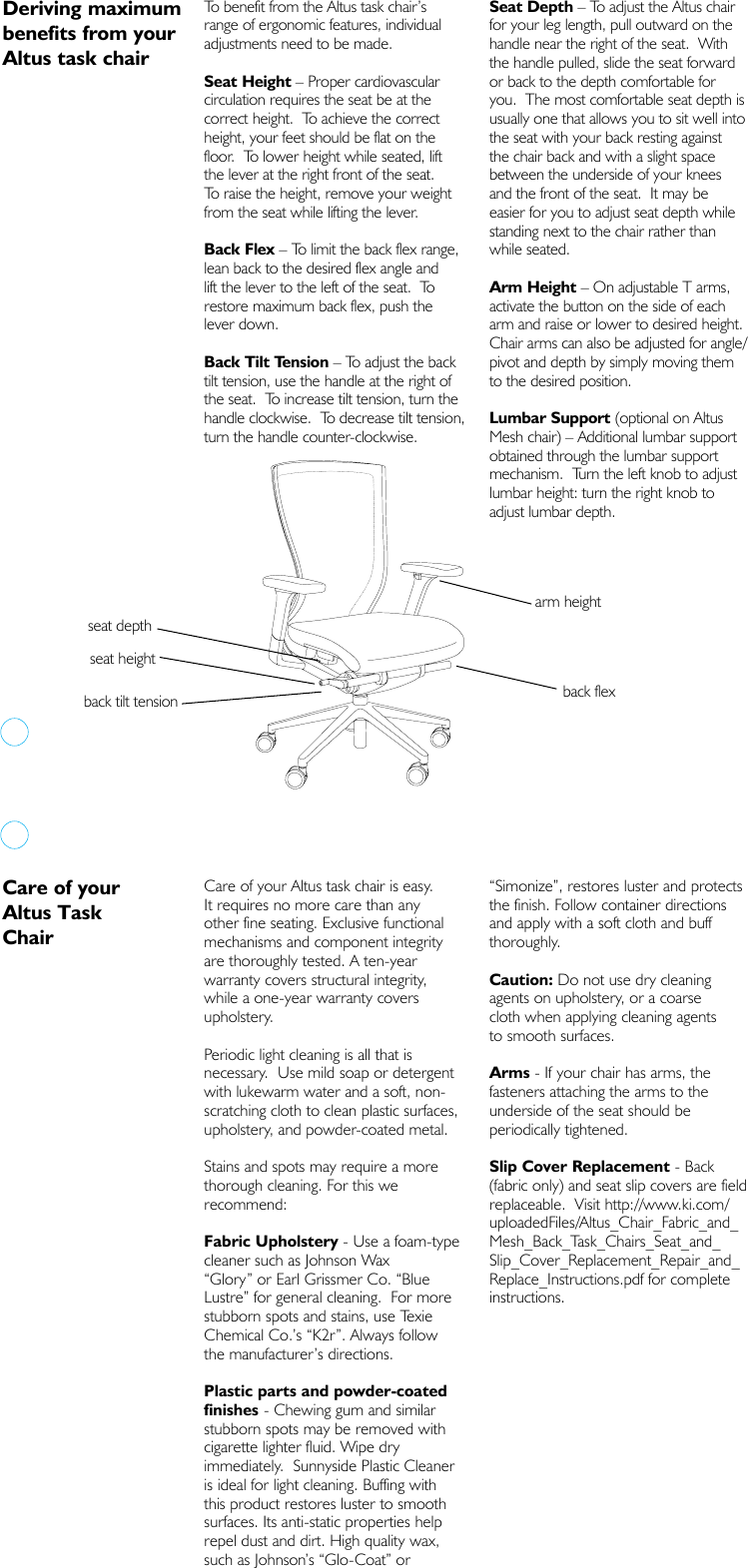 Deriving maximum benefits from your Altus task chair

To benefit from the Altus task chair's range of ergonomic features, individual adjustments need to be made.

Seat Height – Proper cardiovascular circulation requires the seat be at the correct height. To achieve the correct height, your feet should be flat on the floor. To lower height while seated, lift the lever at the right front of the seat. To raise the height, remove your weight from the seat while lifting the lever.

Back Flex – To limit the back flex range, lean back to the desired flex angle and lift the lever to the left of the seat. To restore maximum back flex, push the lever down.

Back Tilt Tension – To adjust the back tilt tension, use the handle at the right of the seat. To increase tilt tension, turn the handle clockwise. To decrease tilt tension, turn the handle counter-clockwise.

Seat Depth – To adjust the Altus chair for your leg length, pull outward on the handle near the right of the seat. With the handle pulled, slide the seat forward or back to the depth comfortable for you. The most comfortable seat depth is usually one that allows you to sit well into the seat with your back resting against the chair back and with a slight space between the underside of your knees and the front of the seat. It may be easier for you to adjust seat depth while standing next to the chair rather than while seated.

Arm Height – On adjustable T arms, activate the button on the side of each arm and raise or lower to desired height. Chair arms can also be adjusted for angle/pivot and depth by simply moving them to the desired position.

Lumbar Support (optional on Altus Mesh chair) – Additional lumbar support obtained through the lumbar support mechanism. Turn the left knob to adjust lumbar height: turn the right knob to adjust lumbar depth.

seat depth
seat height
back tilt tension
arm height
back flex

Care of your Altus Task Chair

Care of your Altus task chair is easy. It requires no more care than any other fine seating. Exclusive functional mechanisms and component integrity are thoroughly tested. A ten-year warranty covers structural integrity, while a one-year warranty covers upholstery.

Periodic light cleaning is all that is necessary. Use mild soap or detergent with lukewarm water and a soft, non-scratching cloth to clean plastic surfaces, upholstery, and powder-coated metal.

Stains and spots may require a more thorough cleaning. For this we recommend:

Fabric Upholstery - Use a foam-type cleaner such as Johnson Wax "Glory" or Earl Grissmer Co. "Blue Lustre" for general cleaning. For more stubborn spots and stains, use Texie Chemical Co.'s "K2r". Always follow the manufacturer's directions.

Plastic parts and powder-coated finishes - Chewing gum and similar stubborn spots may be removed with cigarette lighter fluid. Wipe dry immediately. Sunnyside Plastic Cleaner is ideal for light cleaning. Buffing with this product restores luster to smooth surfaces. Its anti-static properties help repel dust and dirt. High quality wax, such as Johnson's "Glo-Coat" or "Simonize", restores luster and protects the finish. Follow container directions and apply with a soft cloth and buff thoroughly.

Caution: Do not use dry cleaning agents on upholstery, or a coarse cloth when applying cleaning agents to smooth surfaces.

Arms - If your chair has arms, the fasteners attaching the arms to the underside of the seat should be periodically tightened.

Slip Cover Replacement - Back (fabric only) and seat slip covers are field replaceable. Visit http://www.ki.com/uploadedFiles/Altus_Chair_Fabric_and_Mesh_Back_Task_Chairs_Seat_and_Slip_Cover_Replacement_Repair_and_Replace_Instructions.pdf for complete instructions.