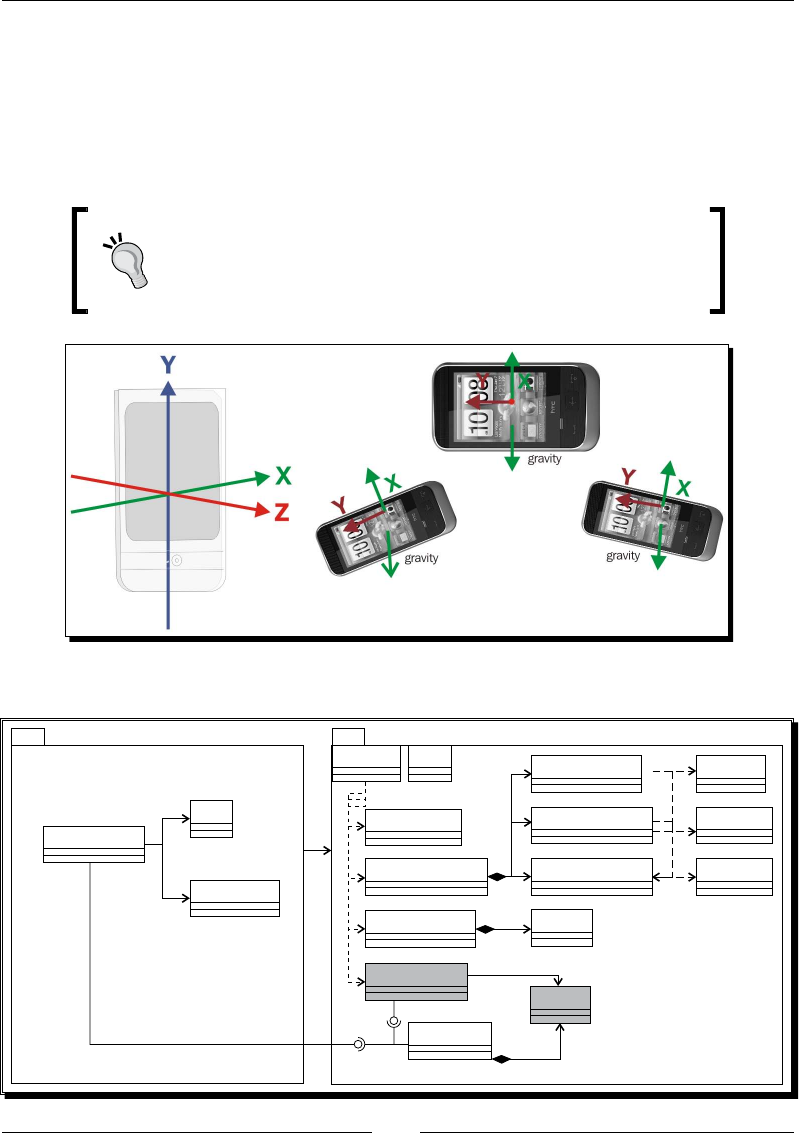 Y

X

Z

Y

X

gravity

Y

X

gravity

Y

X

gravity