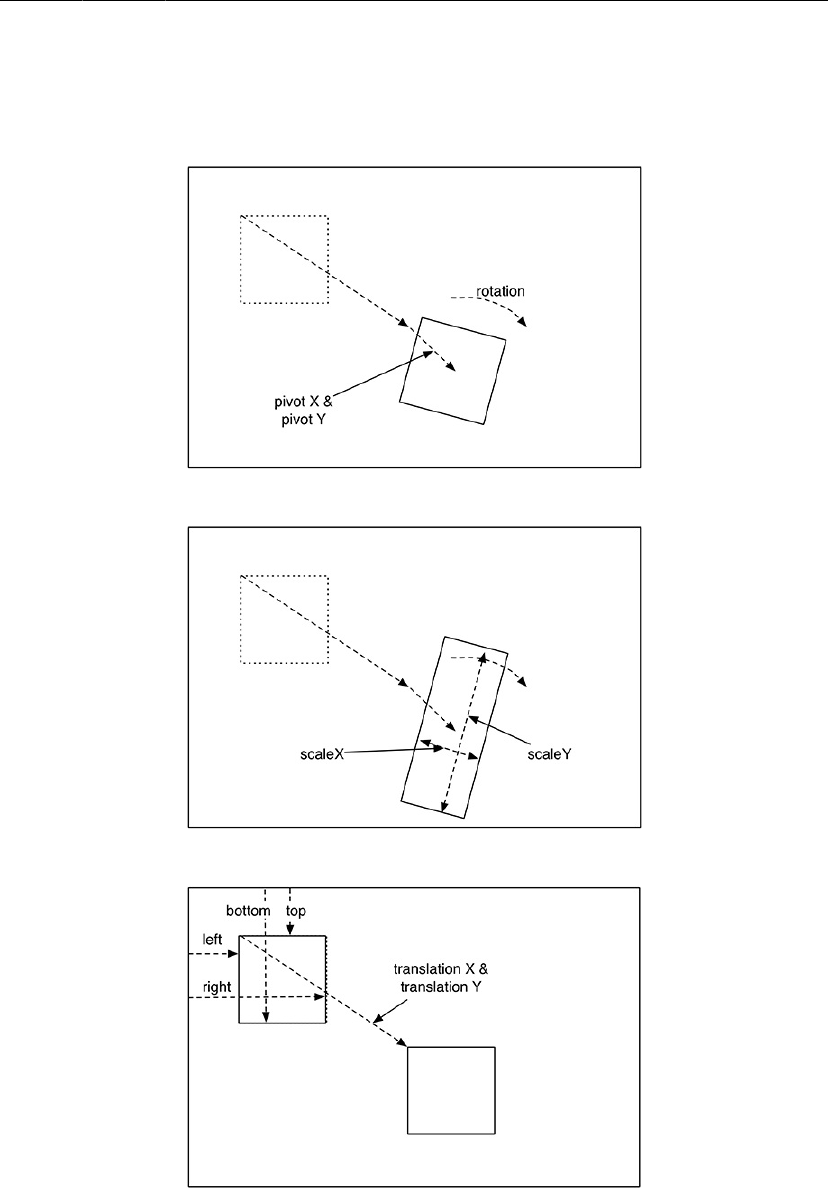 rotation

pivot X &
pivot Y

scaleX

scaleY

bottom

top

left

right

translation X &
translation Y