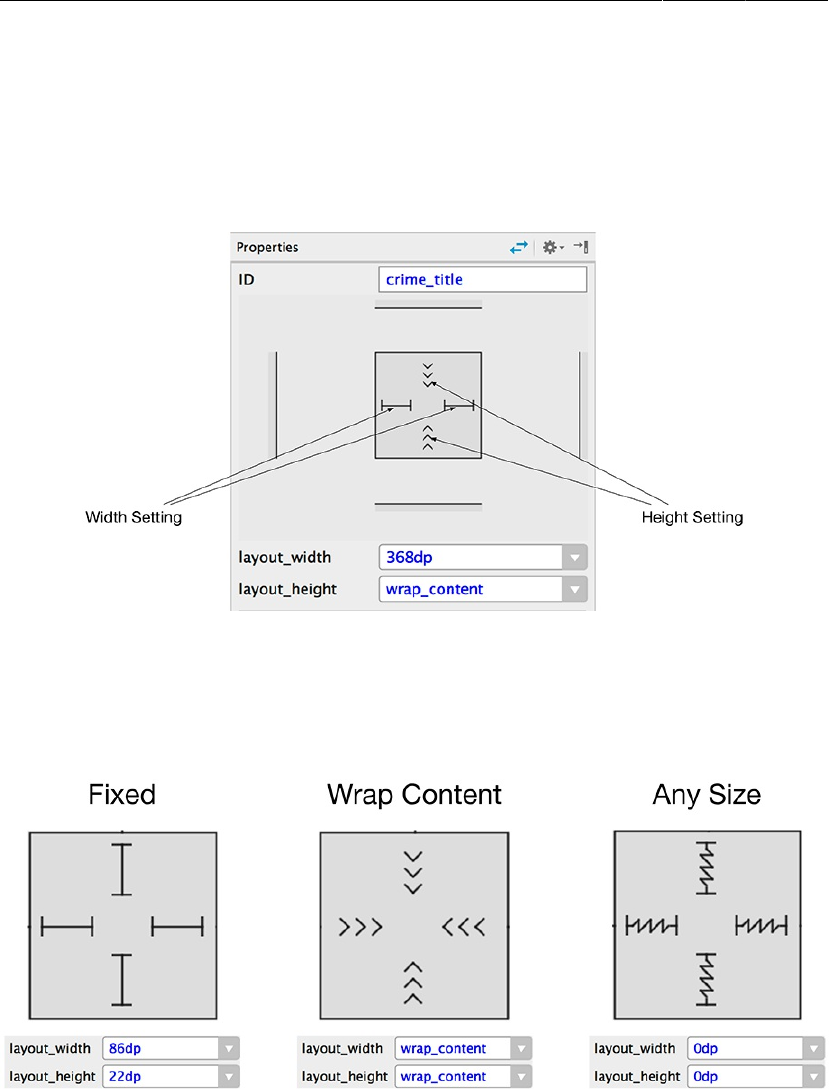 Properties

ID crime_title

Width Setting

Height Setting

layout_width 368dp

layout_height wrap_content

Fixed

layout_width 86dp

layout_height 22dp

Wrap Content

layout_width wrap_content

layout_height wrap_content

Any Size

layout_width 0dp

layout_height 0dp