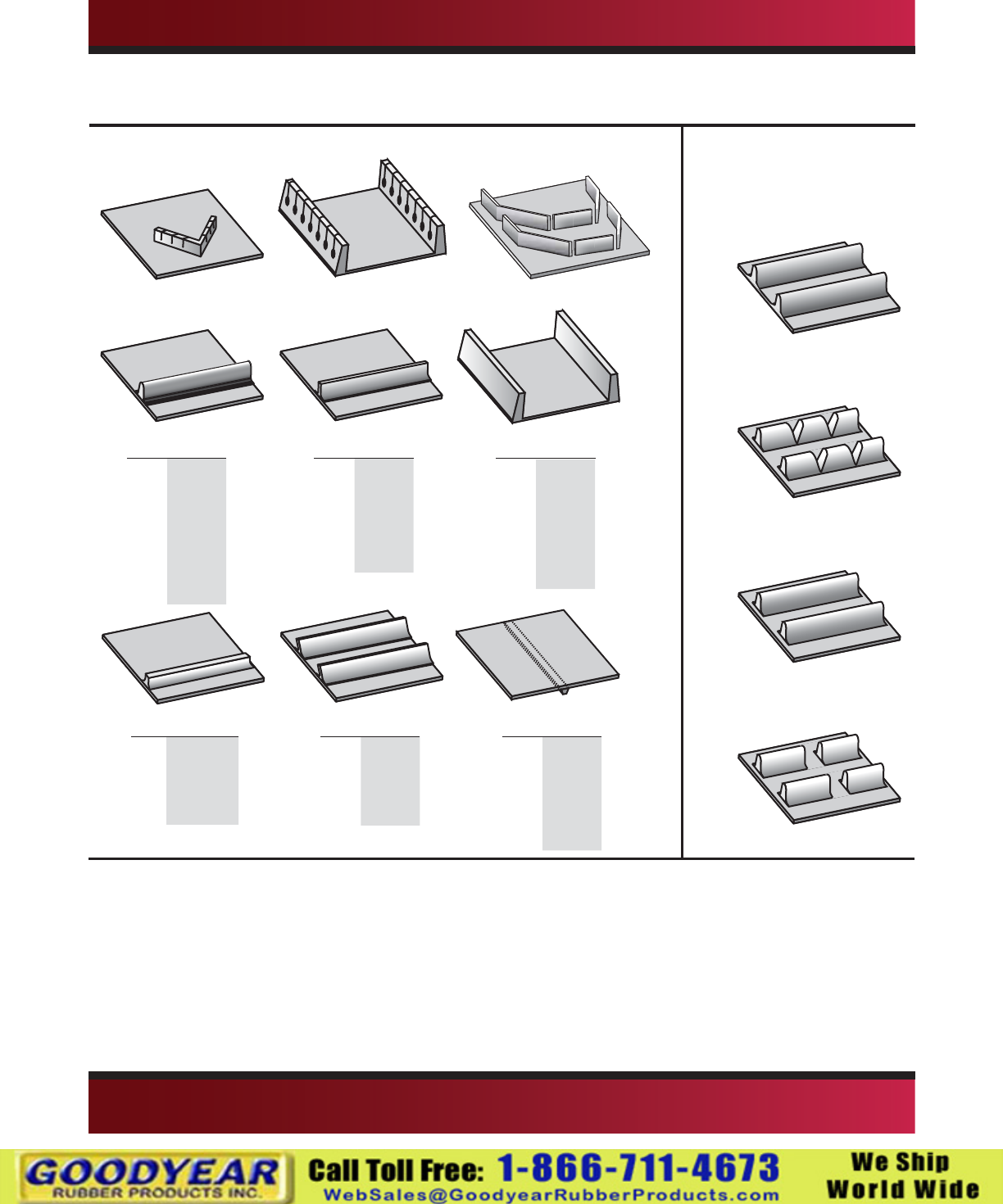 GOODYEAR
RUBBER PRODUCTS INC.
Call Toll Free: 1-866-711-4673
WebSales@GoodyearRubberProducts.com
We Ship
World Wide