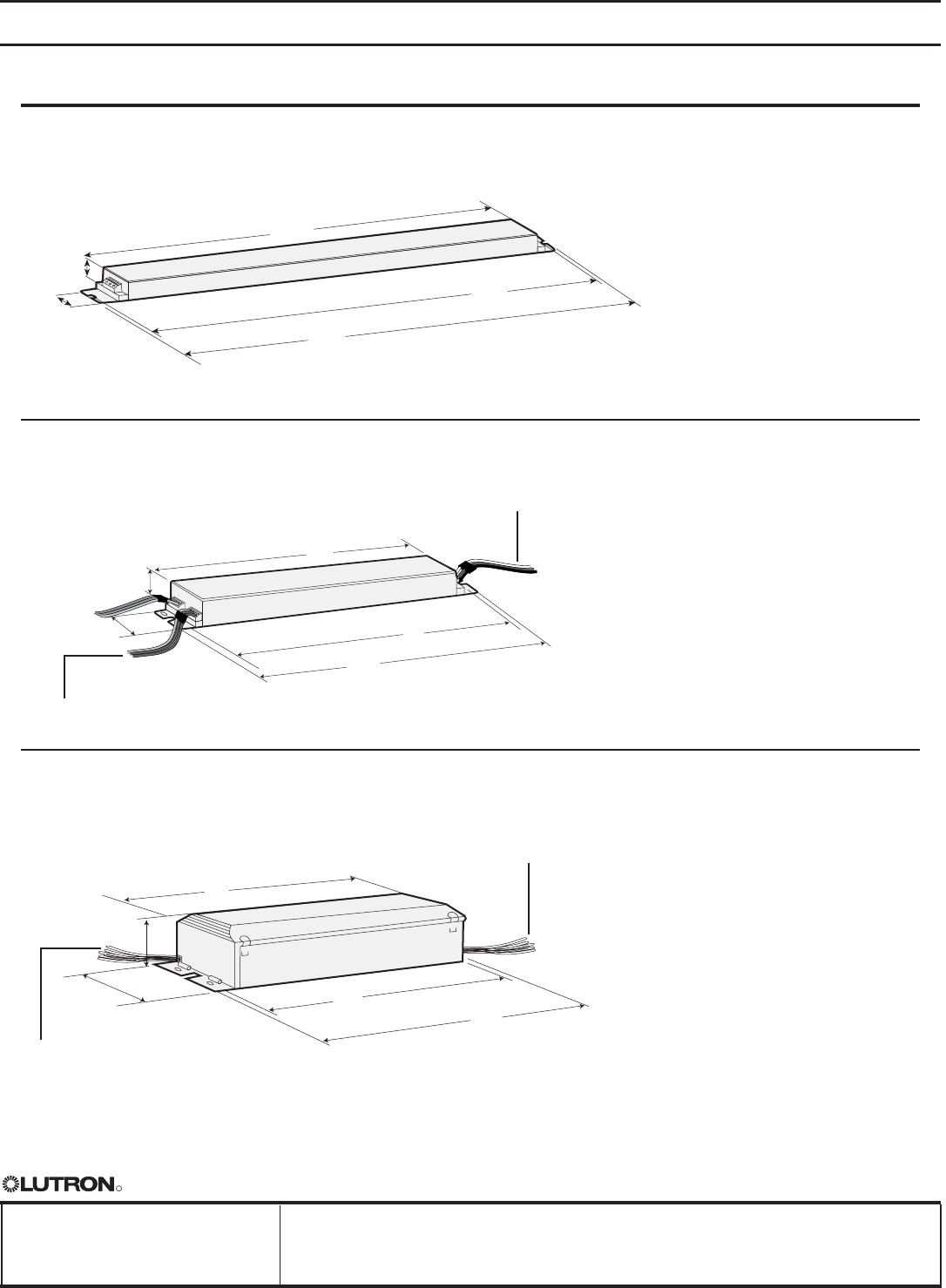 LUTRON