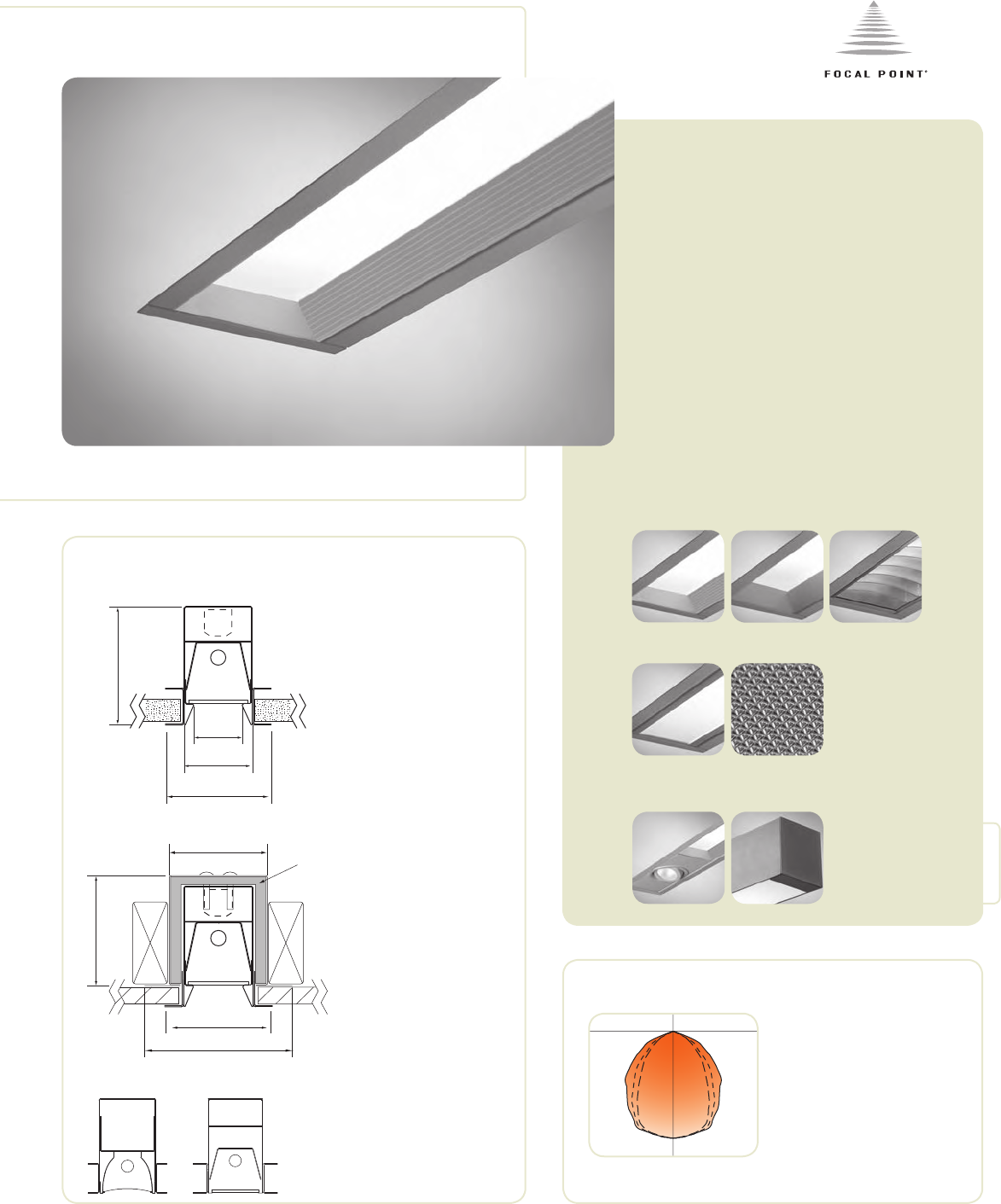 FOCAL POINT®