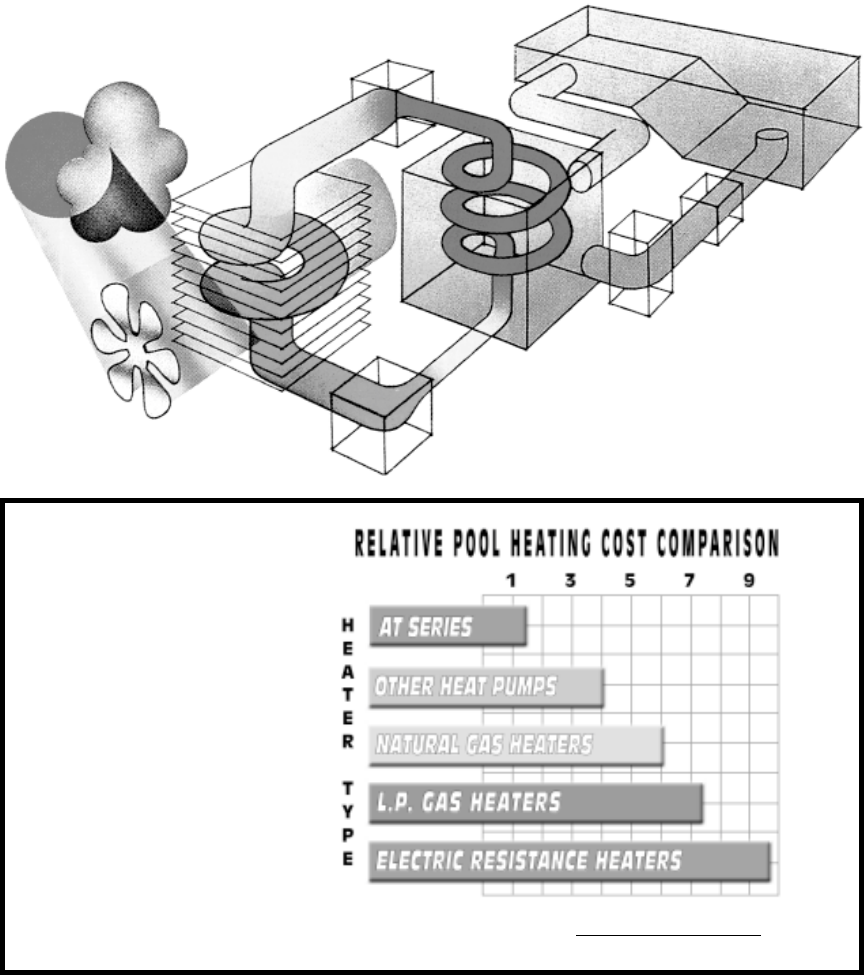 RELATIVE POOL HEATING COST COMPARISON

1 3 5 7 9

HEATER TYPE

AT SERIES

OTHER HEAT PUMPS

NATURAL GAS HEATERS

L.P. GAS HEATERS

ELECTRIC RESISTANCE HEATERS