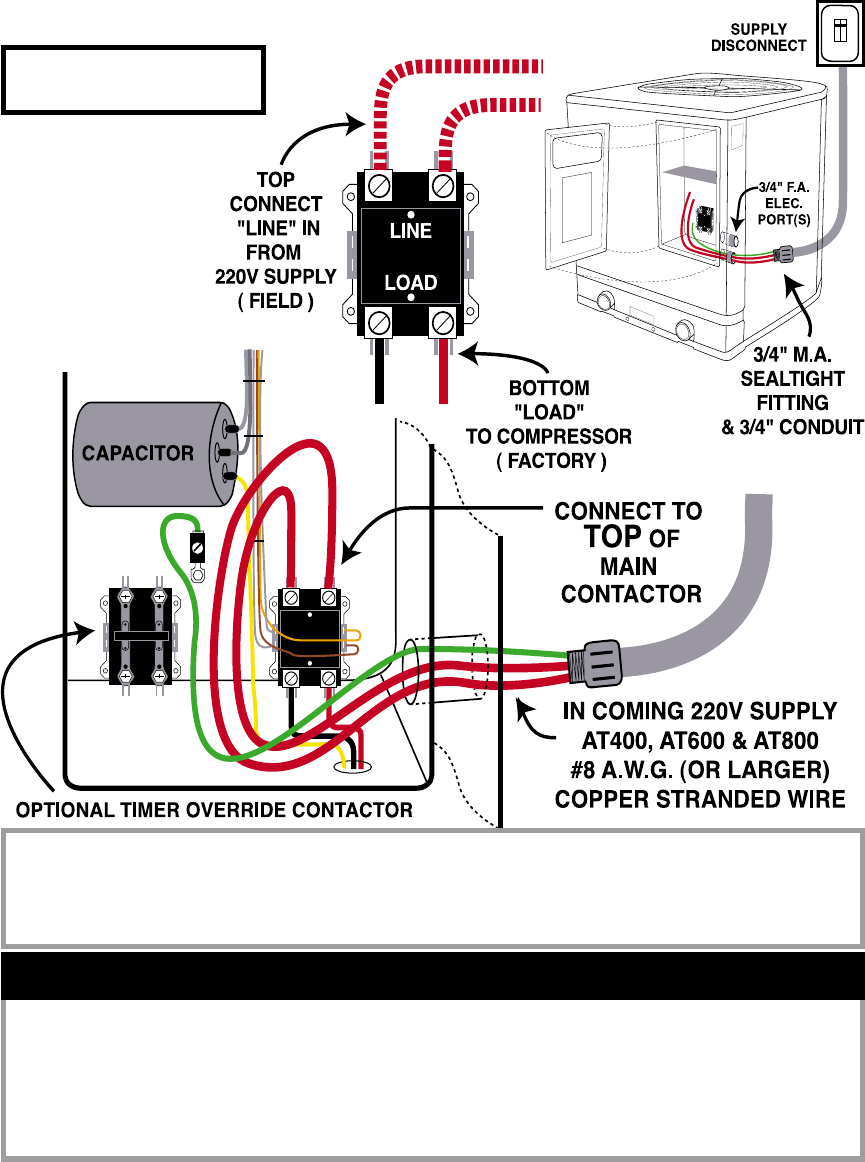 SUPPLY DISCONNECT

TOP CONNECT "LINE" IN FROM 220V SUPPLY ( FIELD )

LINE

LOAD

3/4" F.A. ELEC. PORT(S)

3/4" M.A. SEALTIGHT FITTING & 3/4" CONDUIT

BOTTOM "LOAD" TO COMPRESSOR ( FACTORY )

CAPACITOR

CONNECT TO TOP OF MAIN CONTACTOR

IN COMING 220V SUPPLY AT400, AT600 & AT800 #8 A.W.G. (OR LARGER) COPPER STRANDED WIRE

OPTIONAL TIMER OVERRIDE CONTACTOR