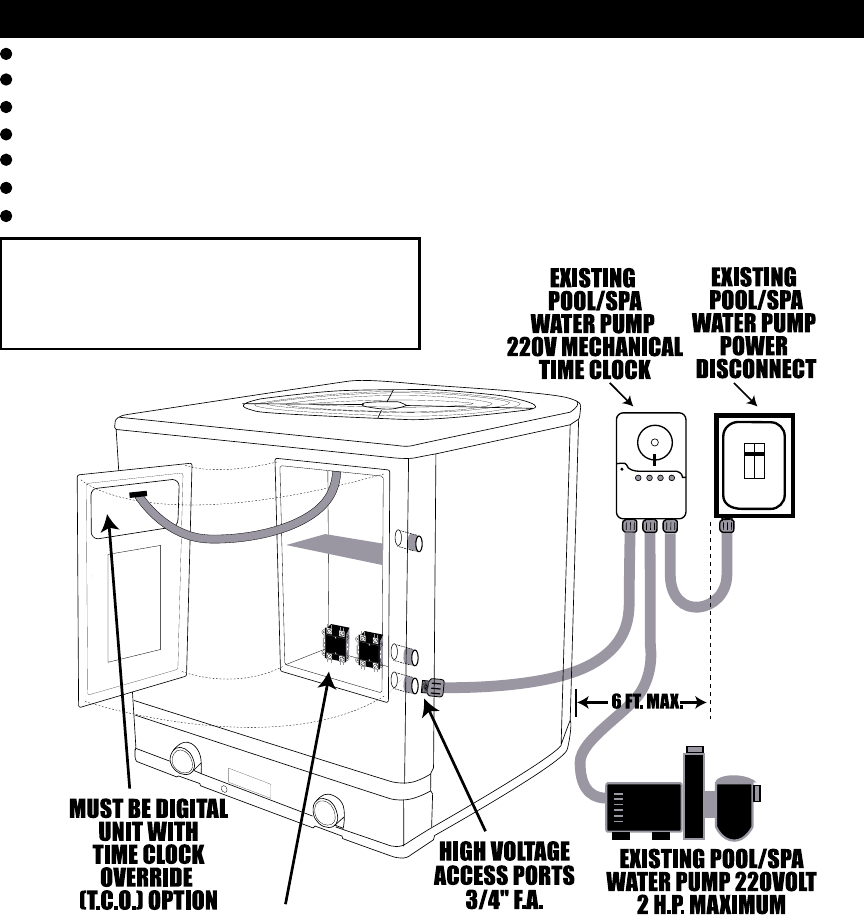 EXISTING POOL/SPA WATER PUMP 220V MECHANICAL TIME CLOCK

EXISTING POOL/SPA WATER PUMP POWER DISCONNECT

6 FT. MAX.

MUST BE DIGITAL UNIT WITH TIME CLOCK OVERRIDE (T.C.O.) OPTION

HIGH VOLTAGE ACCESS PORTS 3/4" F.A.

EXISTING POOL/SPA WATER PUMP 220VOLT 2 H.P. MAXIMUM