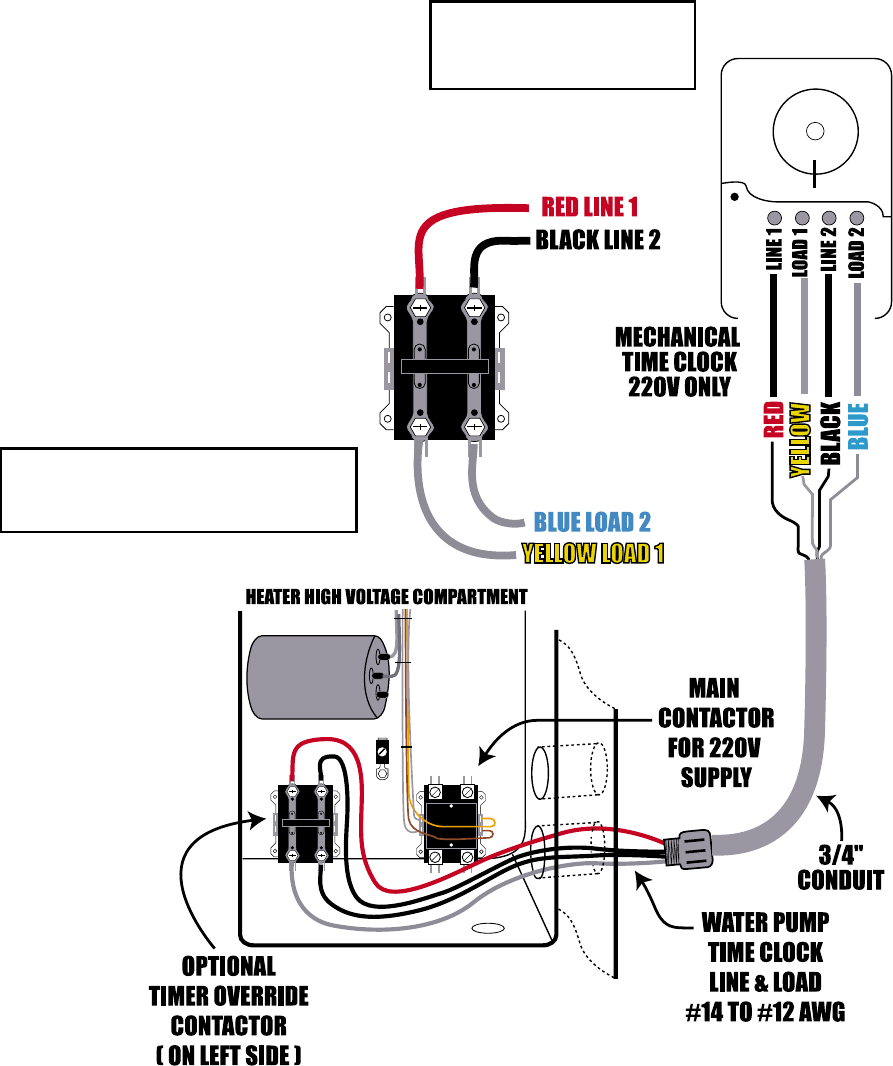 RED LINE 1
BLACK LINE 2

LINE 1
LOAD 1
LINE 2
LOAD 2

MECHANICAL TIME CLOCK 220V ONLY

RED
YELLOW
BLACK
BLUE

BLUE LOAD 2
YELLOW LOAD 1

HEATER HIGH VOLTAGE COMPARTMENT

MAIN CONTACTOR FOR 220V SUPPLY

3/4" CONDUIT

WATER PUMP TIME CLOCK LINE & LOAD #14 TO #12 AWG

OPTIONAL TIMER OVERRIDE CONTACTOR ( ON LEFT SIDE )