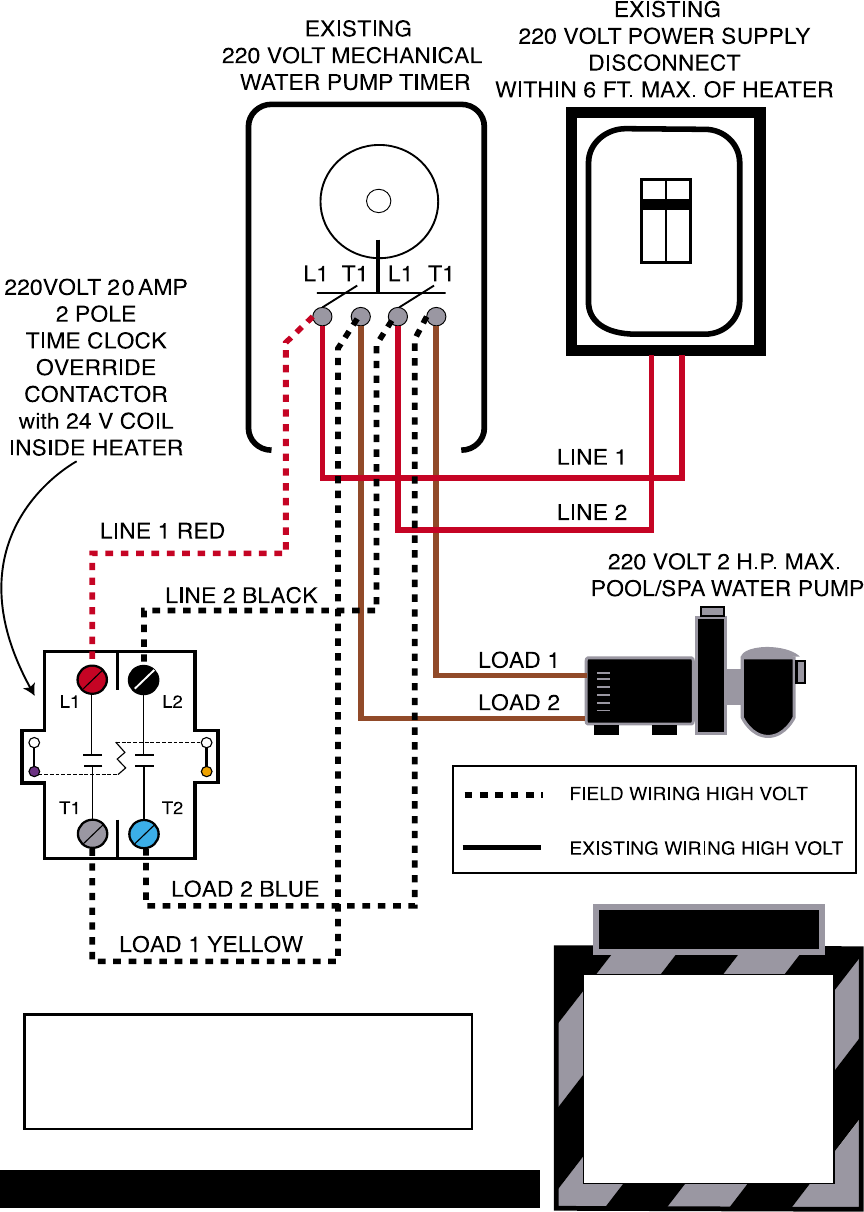 EXISTING
220 VOLT MECHANICAL
WATER PUMP TIMER

EXISTING
220 VOLT POWER SUPPLY
DISCONNECT
WITHIN 6 FT. MAX. OF HEATER

L1 T1 L1 T1

220VOLT 20 AMP
2 POLE
TIME CLOCK
OVERRIDE
CONTACTOR
with 24 V COIL
INSIDE HEATER

LINE 1
LINE 2

LINE 1 RED

LINE 2 BLACK

220 VOLT 2 H.P. MAX.
POOL/SPA WATER PUMP

LOAD 1
LOAD 2

L1 L2
T1 T2

FIELD WIRING HIGH VOLT
EXISTING WIRING HIGH VOLT

LOAD 2 BLUE
LOAD 1 YELLOW