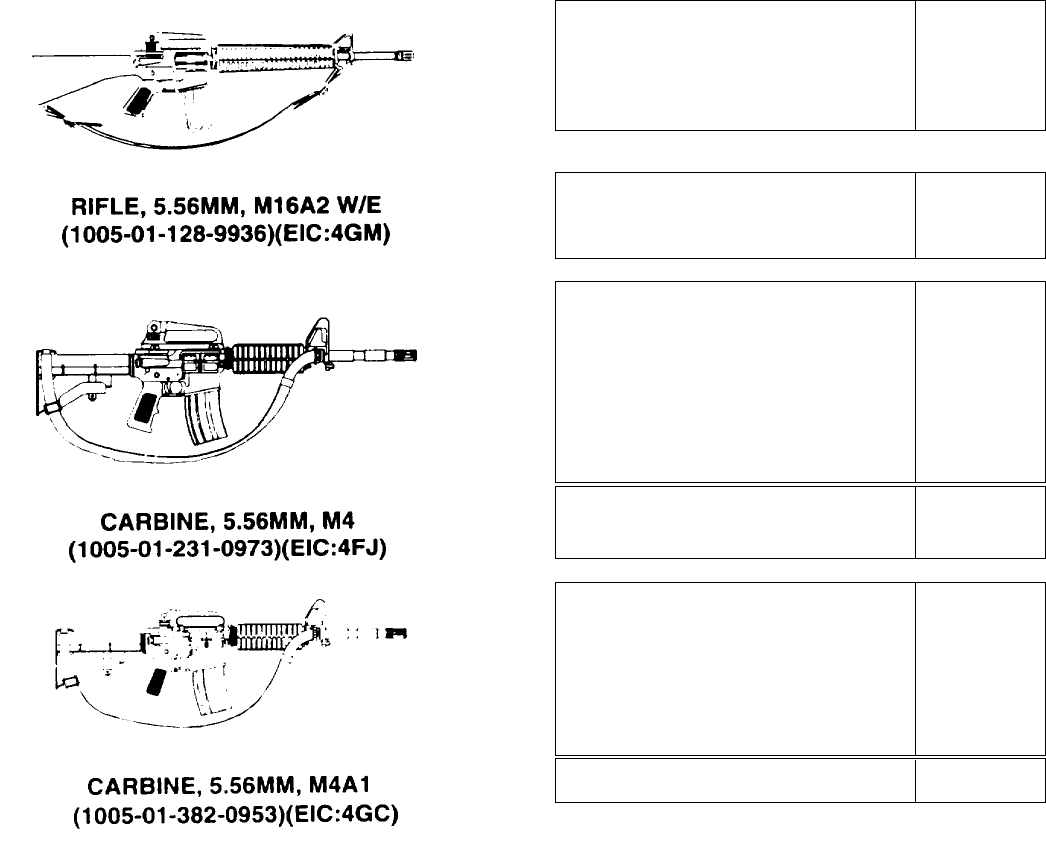 RIFLE, 5.56MM, M16A2 W/E
(1005-01-128-9936)(EIC:4GM)

CARBINE, 5.56MM, M4
(1005-01-231-0973)(EIC:4FJ)

CARBINE, 5.56MM, M4A1
(1005-01-382-0953)(EIC:4GC)