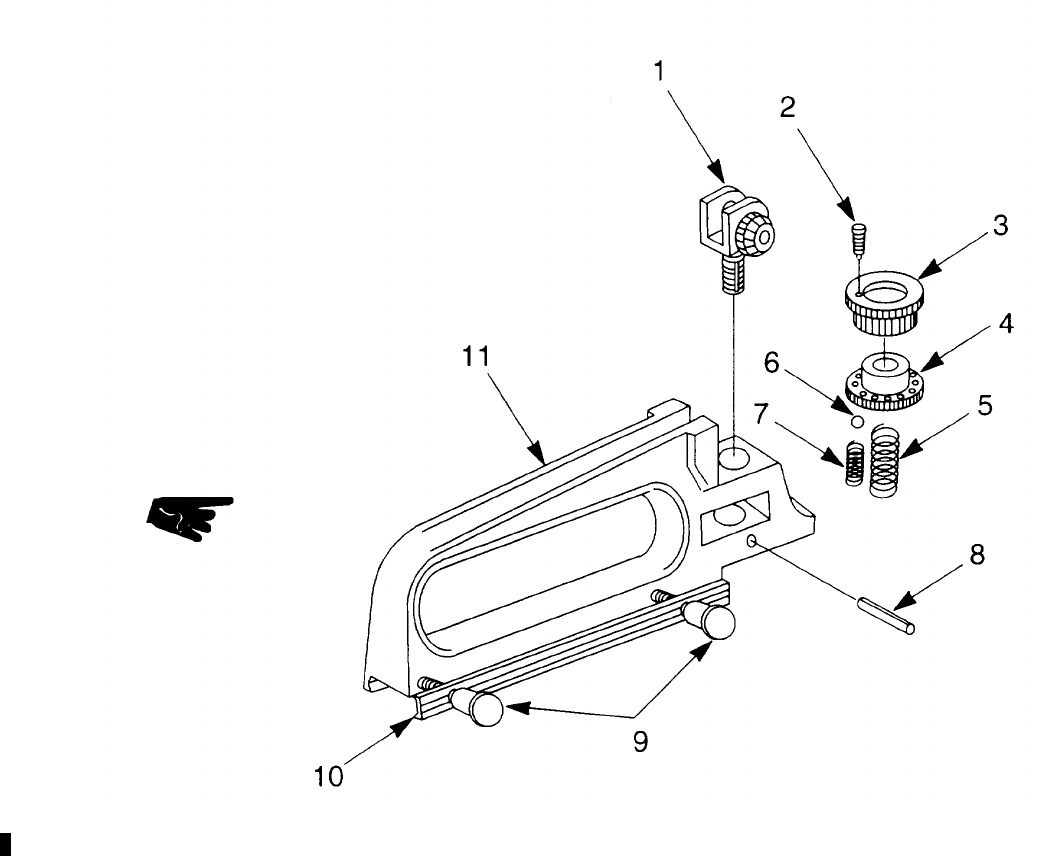 1
2
3
4
11
6
7
5
8
9
10