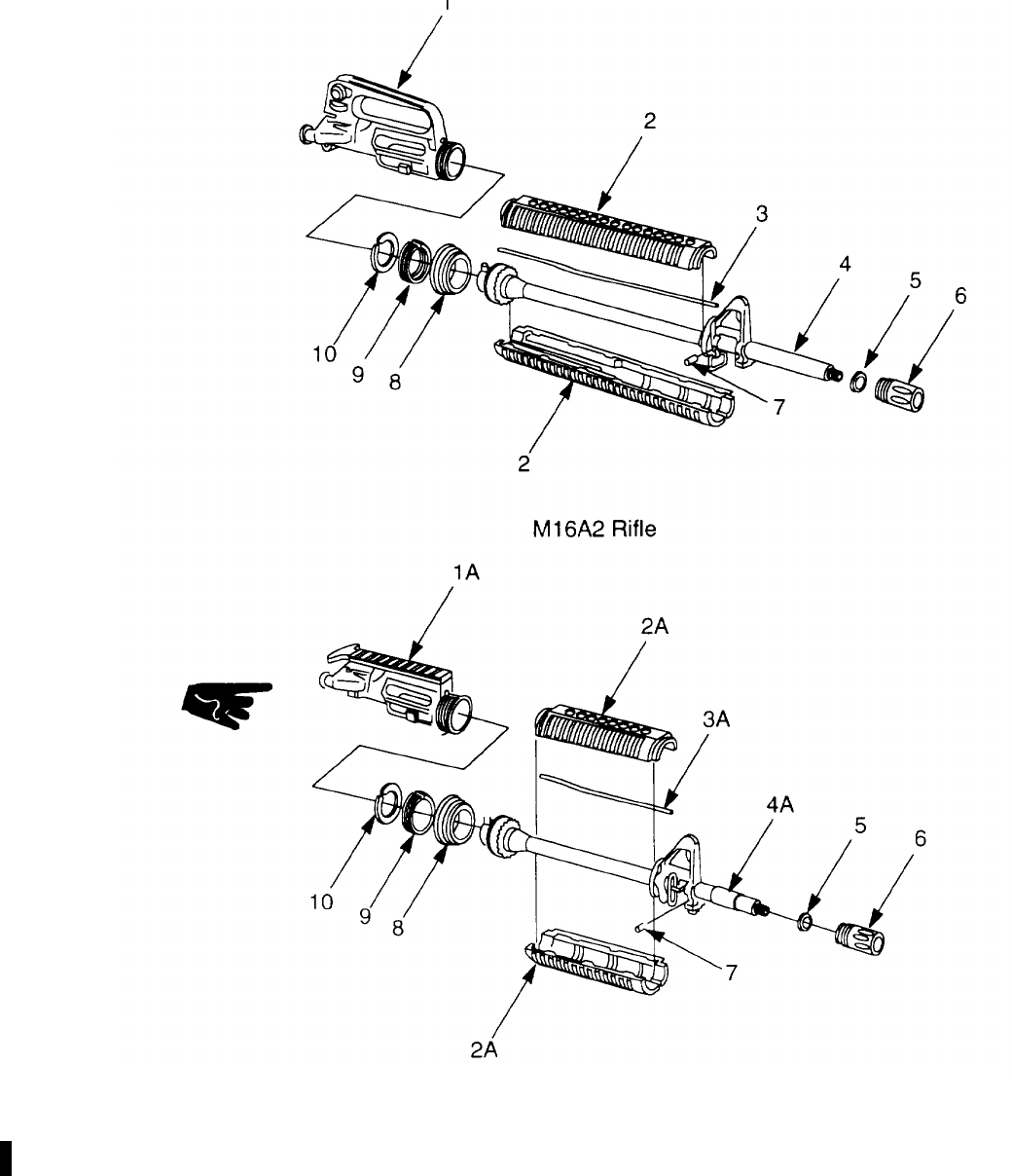 1
2
3
4
5
6
10
9
8
7
2

M16A2 Rifle

1A
2A
3A
4A
5
6
10
9
8
7
2A