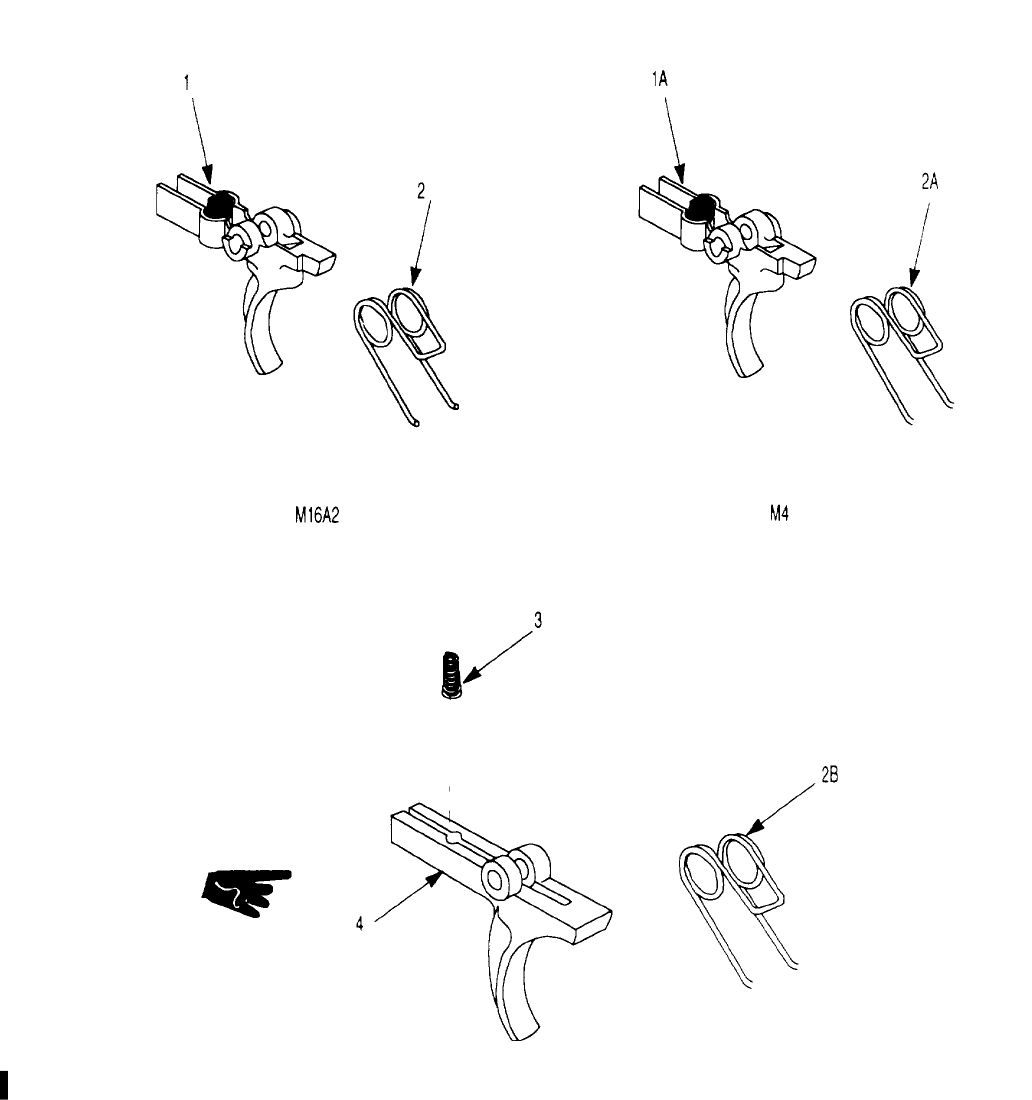 1

2

1A

2A

M16A2

M4

3

2B

4