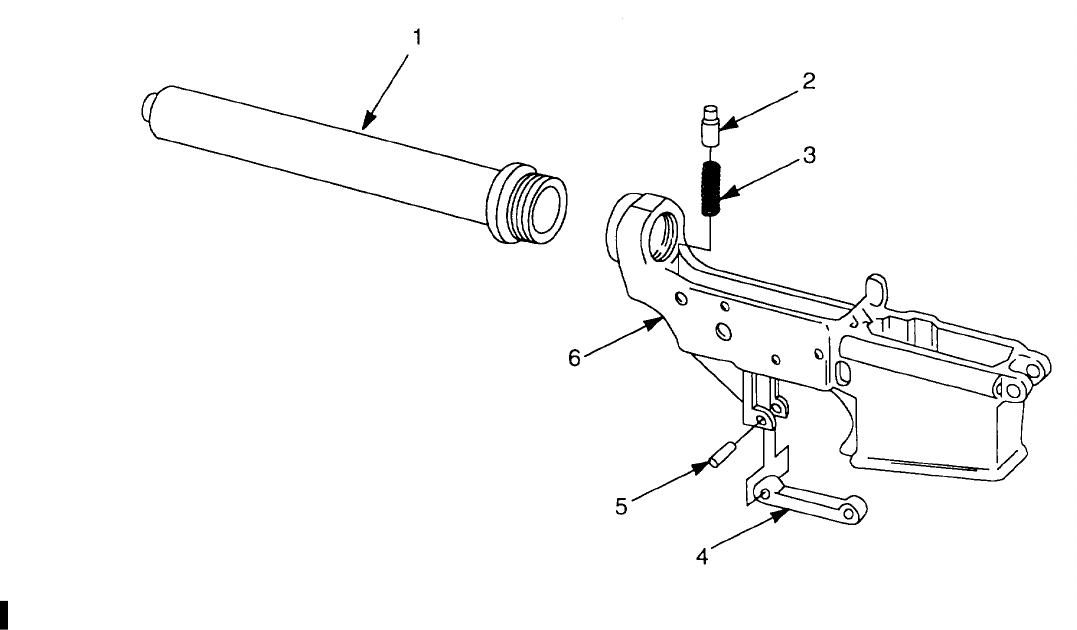 1
2
3
6
5
4