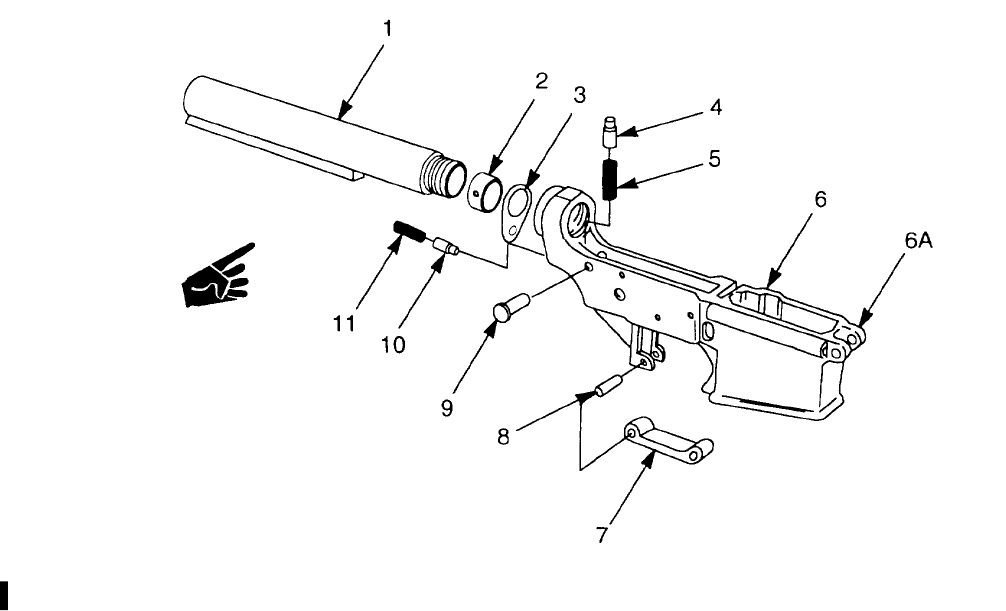 1
2
3
4
5
6
6A
11
10
9
8
7