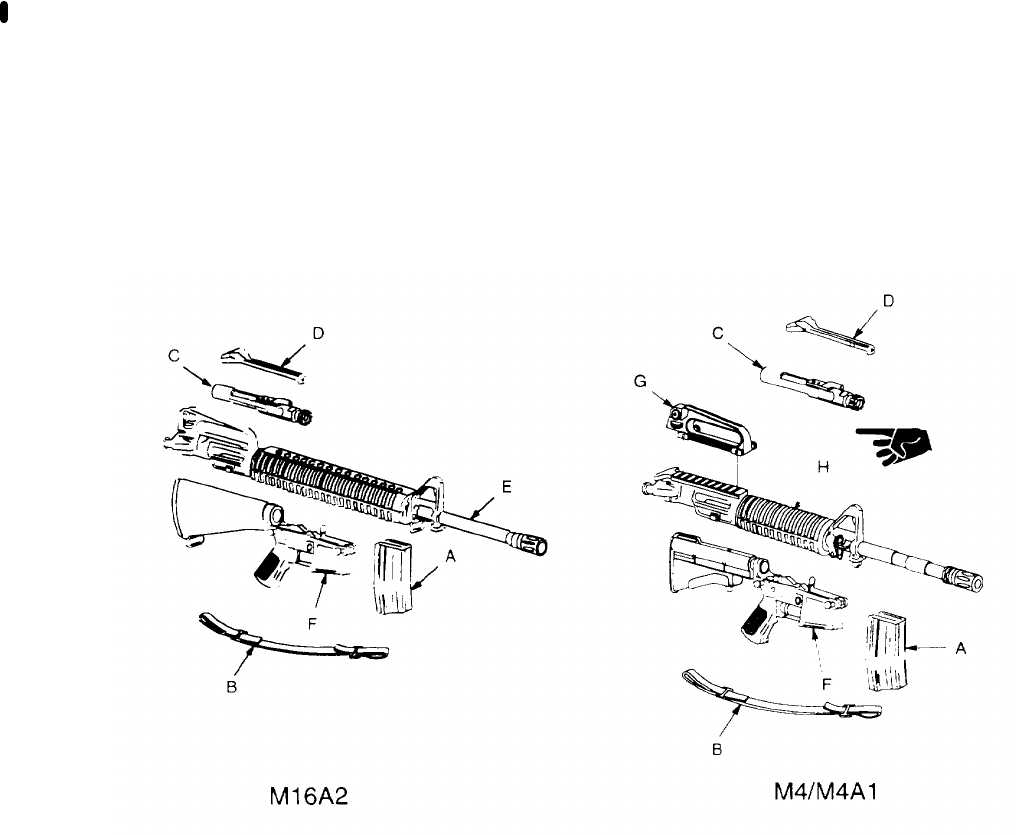 D
C
E
A
F
B
M16A2

D
C
G
H
A
F
B
M4/M4A1