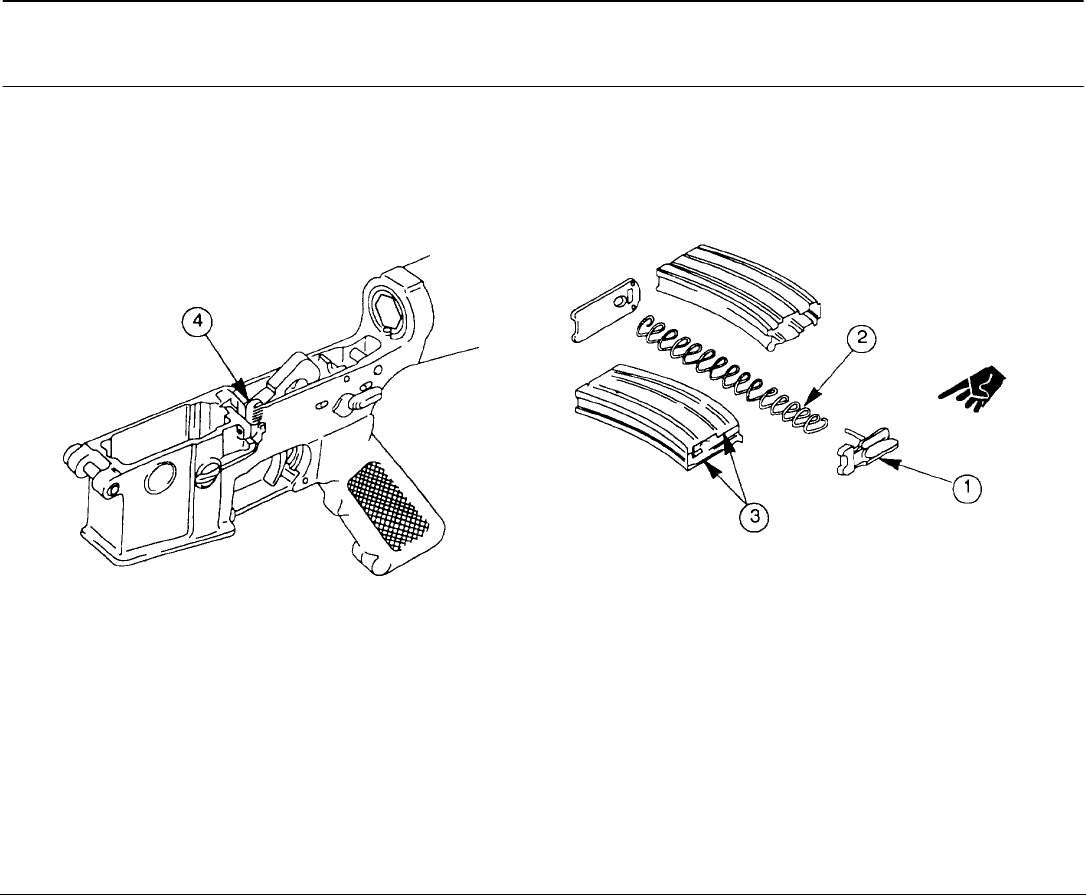 4

2

1

3