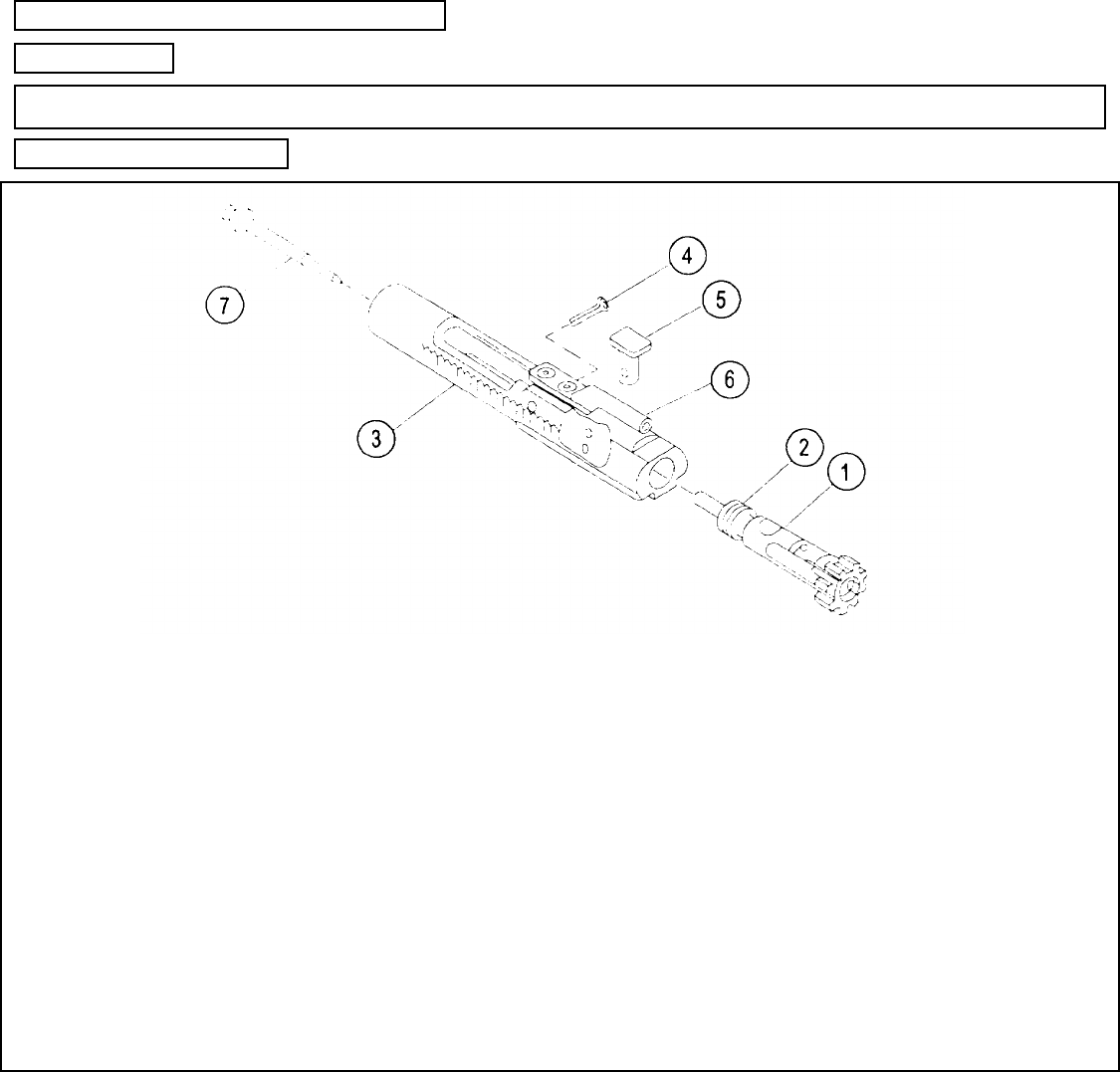 7

4

5

6

3

2

1