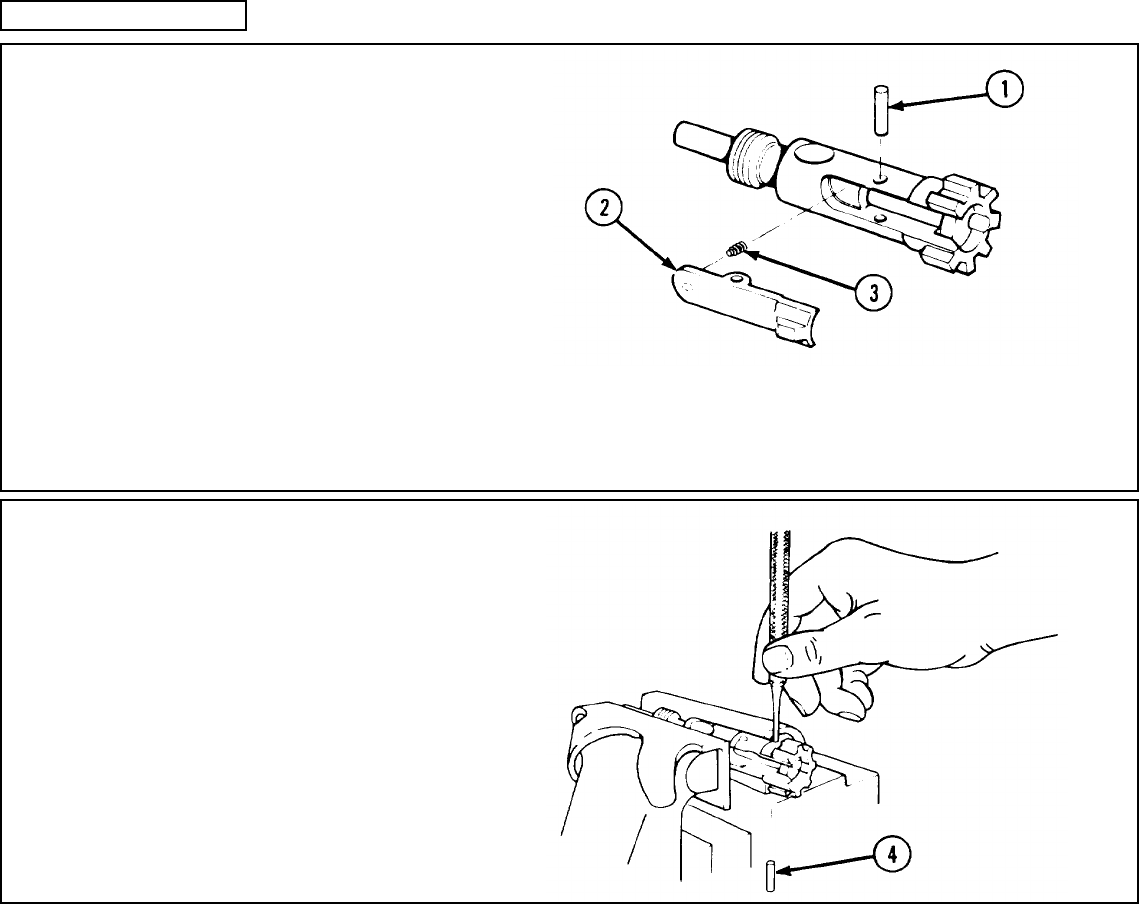 1

2

3

4