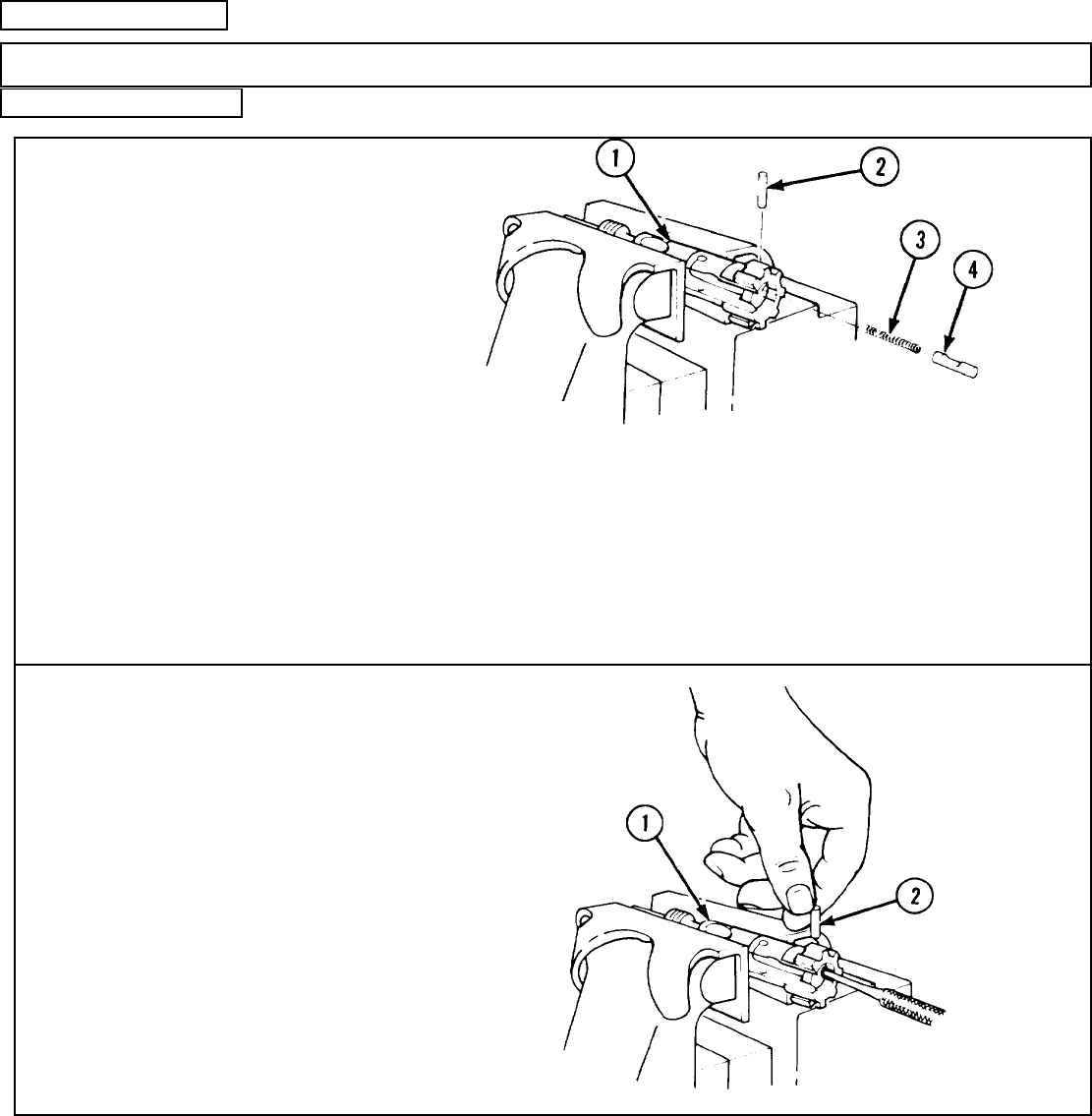 1
2
3
4
1
2