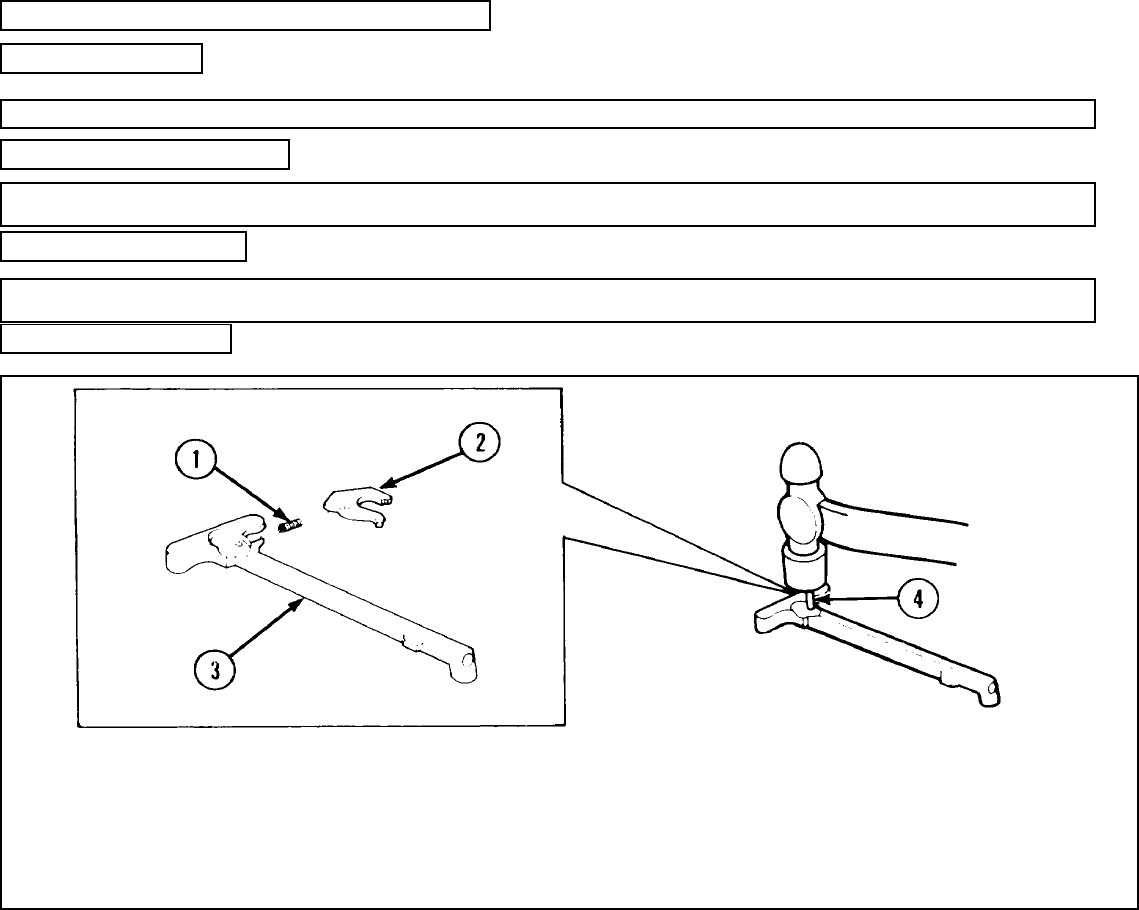 1

2

3

4