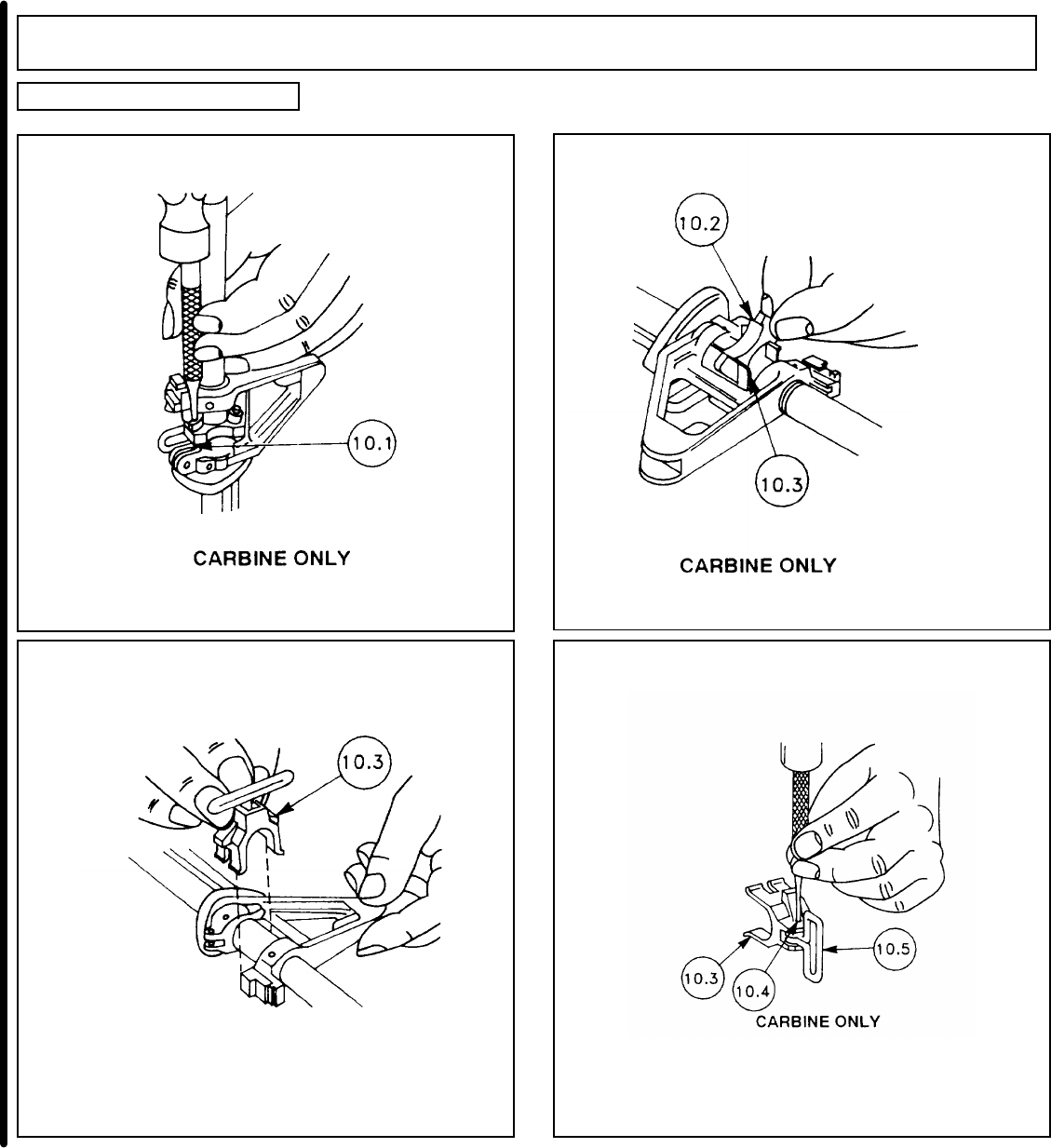 10.1

CARBINE ONLY

10.2

10.3

CARBINE ONLY

10.3

10.3

10.4

10.5

CARBINE ONLY