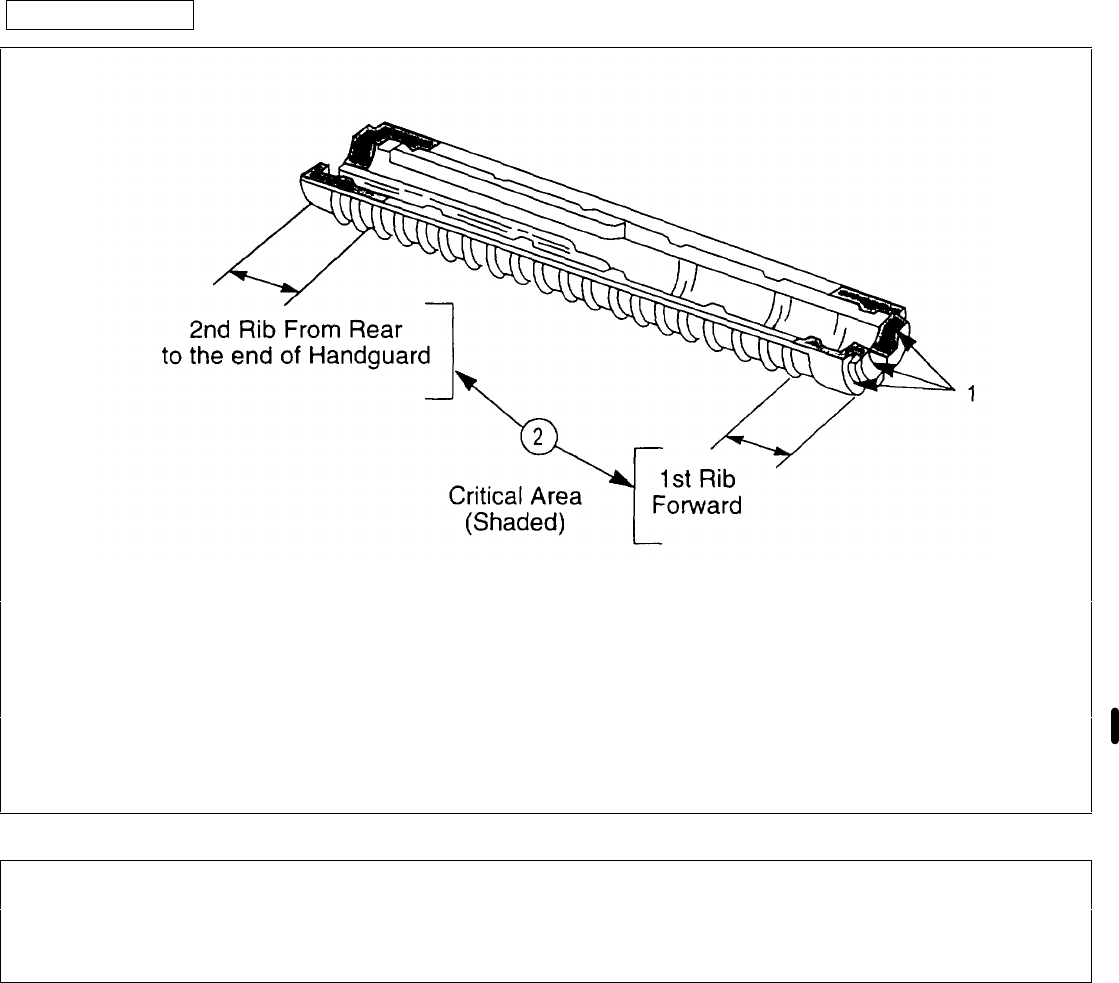 2nd Rib From Rear to the end of Handguard

1

2

Critical Area (Shaded)

1st Rib Forward