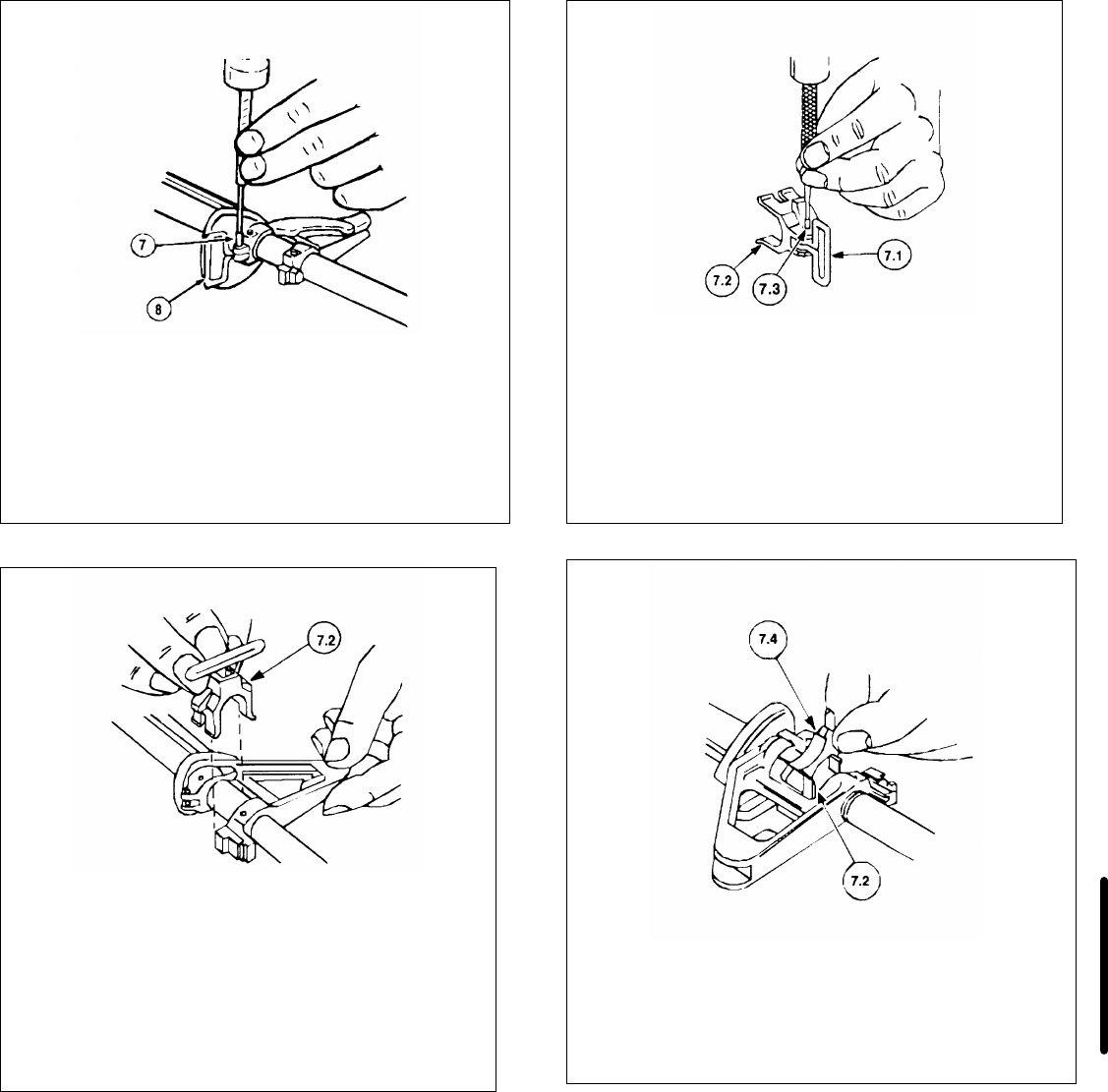 7

8

7.2

7.3

7.1

7.2

7.4

7.2