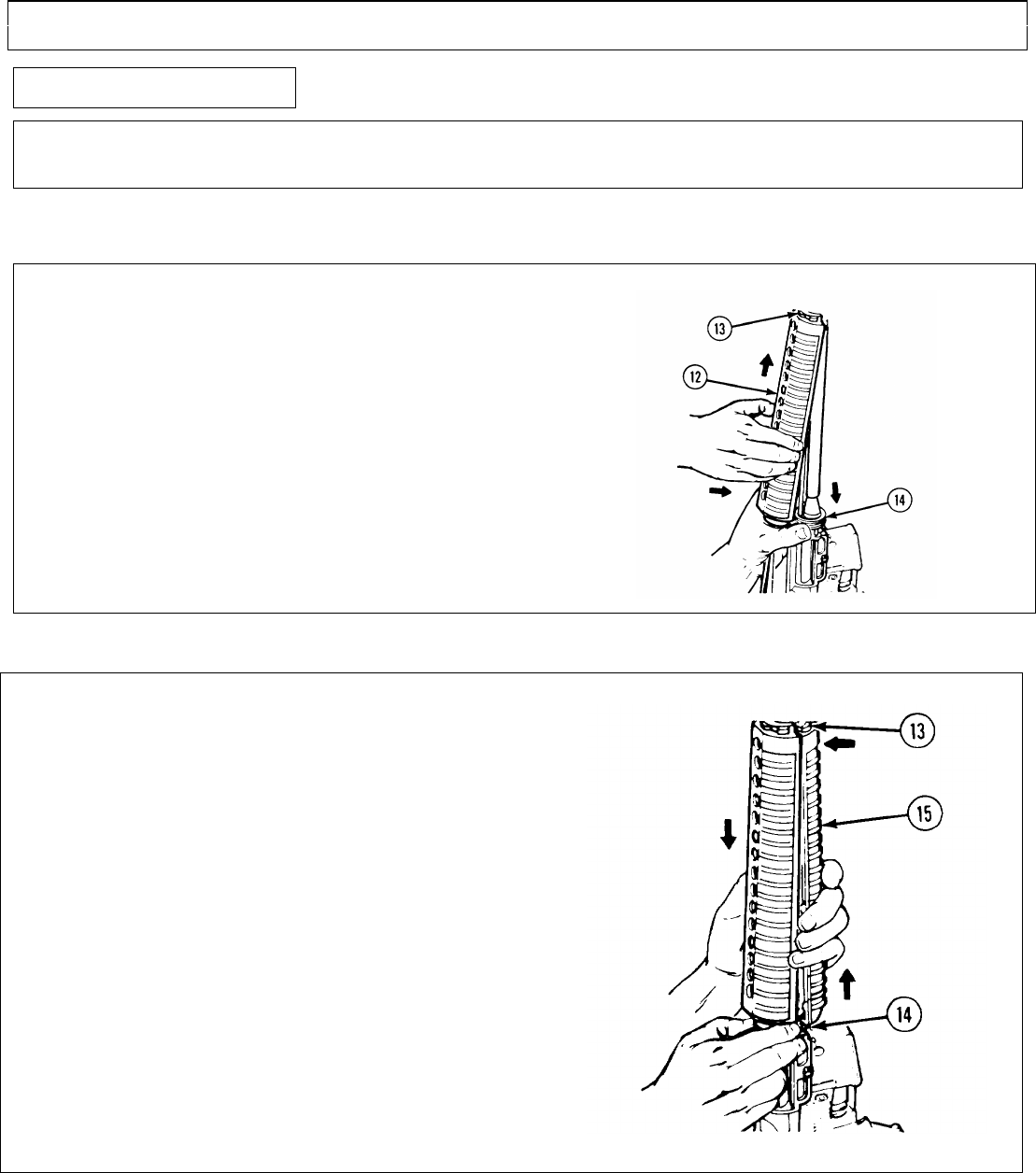 13

12

14

13

15

14